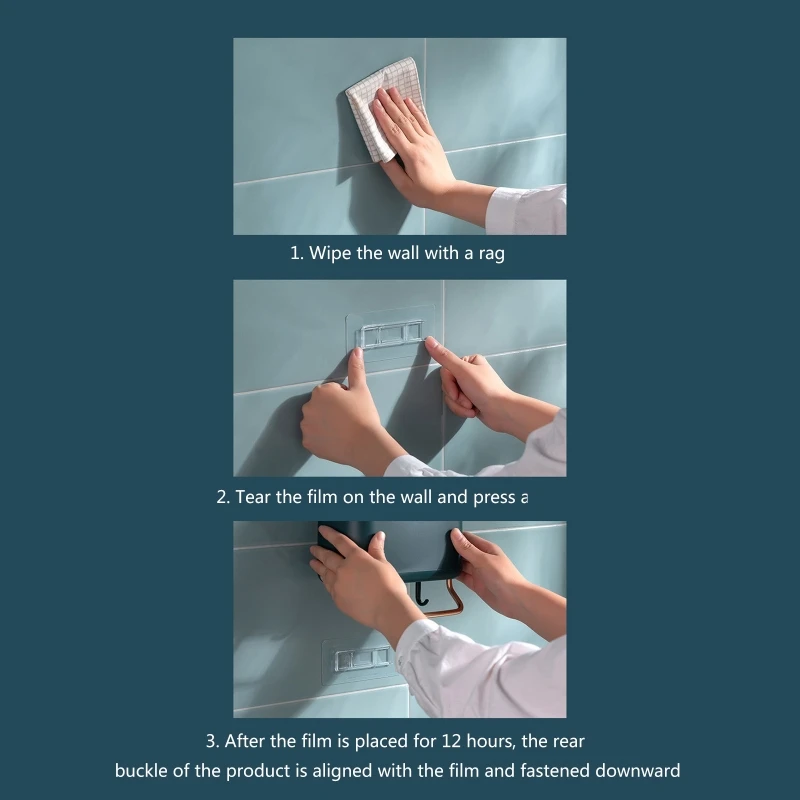 1. Wipe the wall with a rag

2. Tear the film on the wall and press a

3. After the film is placed for 12 hours, the rear buckle of the product is aligned with the film and fastened downward