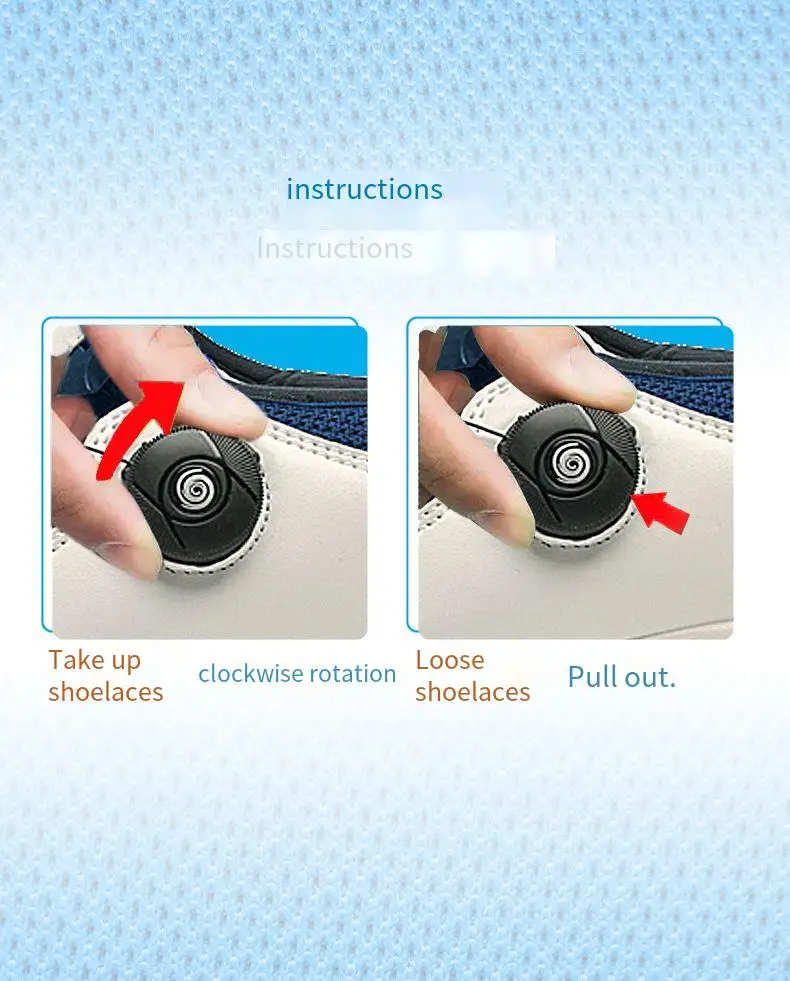 instructions

Instructions

Take up shoelaces

clockwise rotation

Loose shoelaces

Pull out.