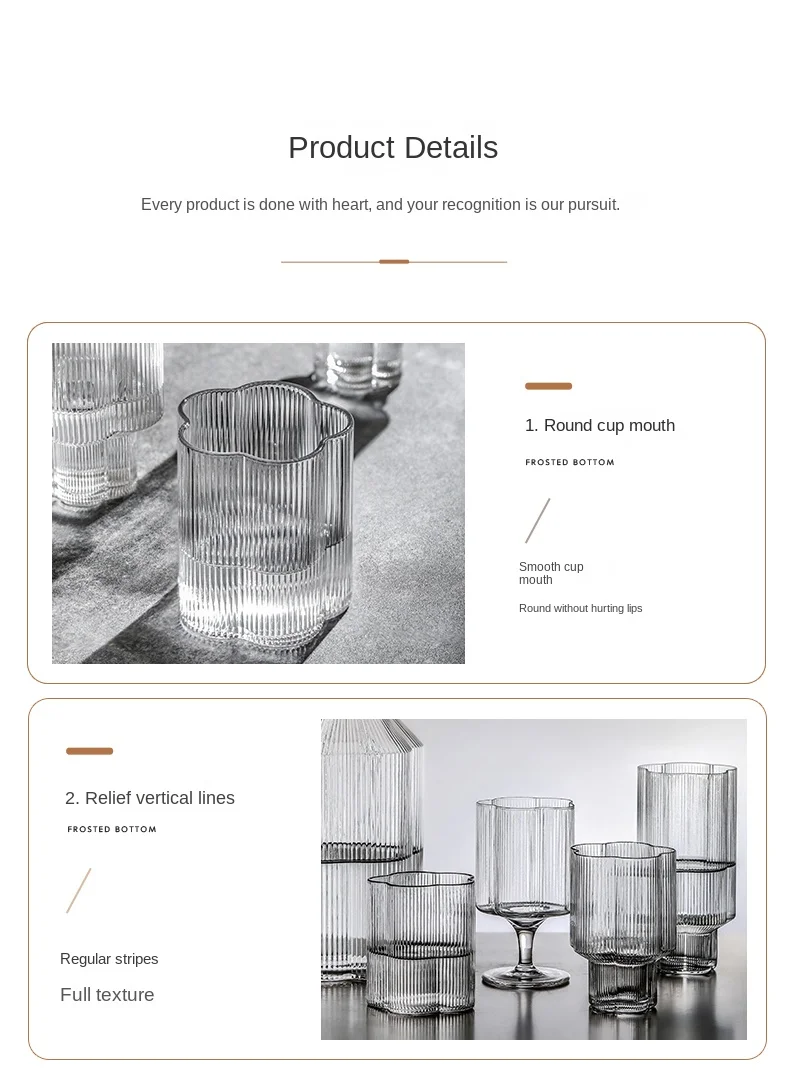 Product Details

Every product is done with heart, and your recognition is our pursuit.

1. Round cup mouth

FROSTED BOTTOM

Smooth cup mouth

Round without hurting lips

2. Relief vertical lines

FROSTED BOTTOM

Regular stripes

Full texture