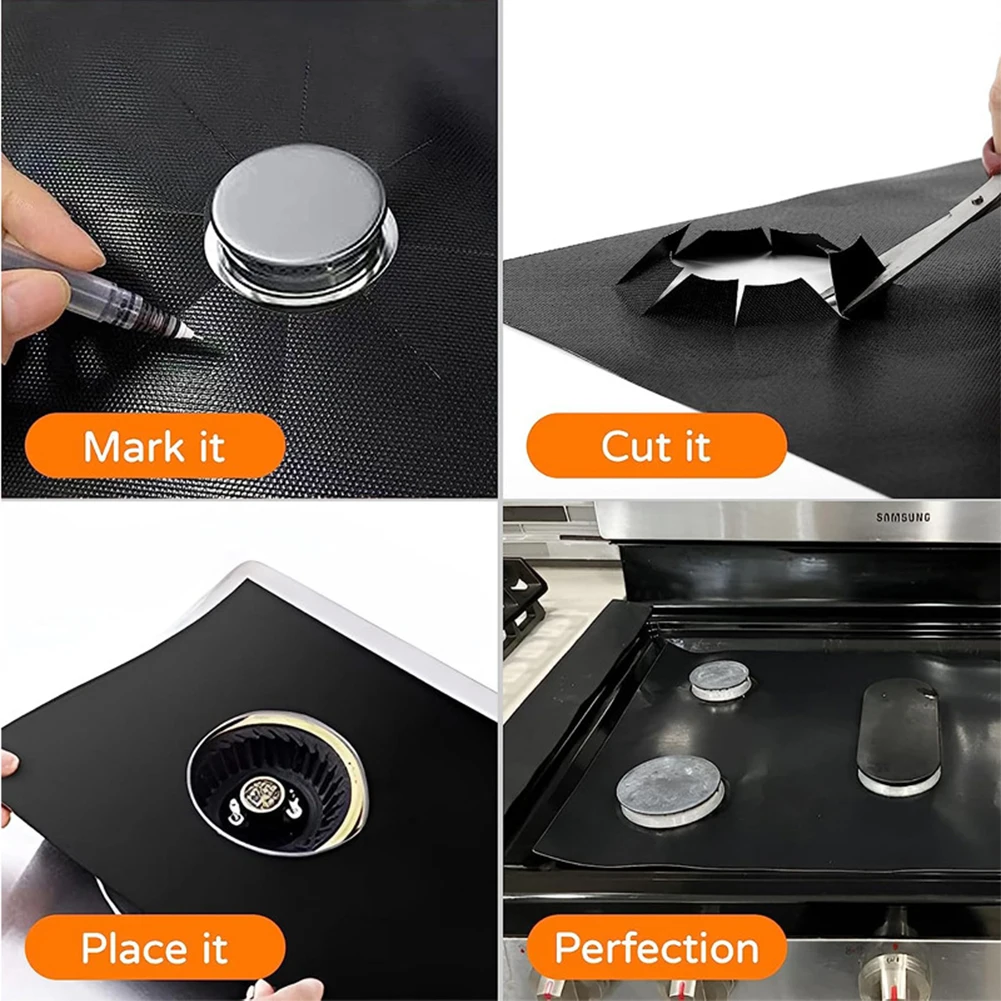 Mark it

Cut it

SAMSUNG

Place it

Perfection