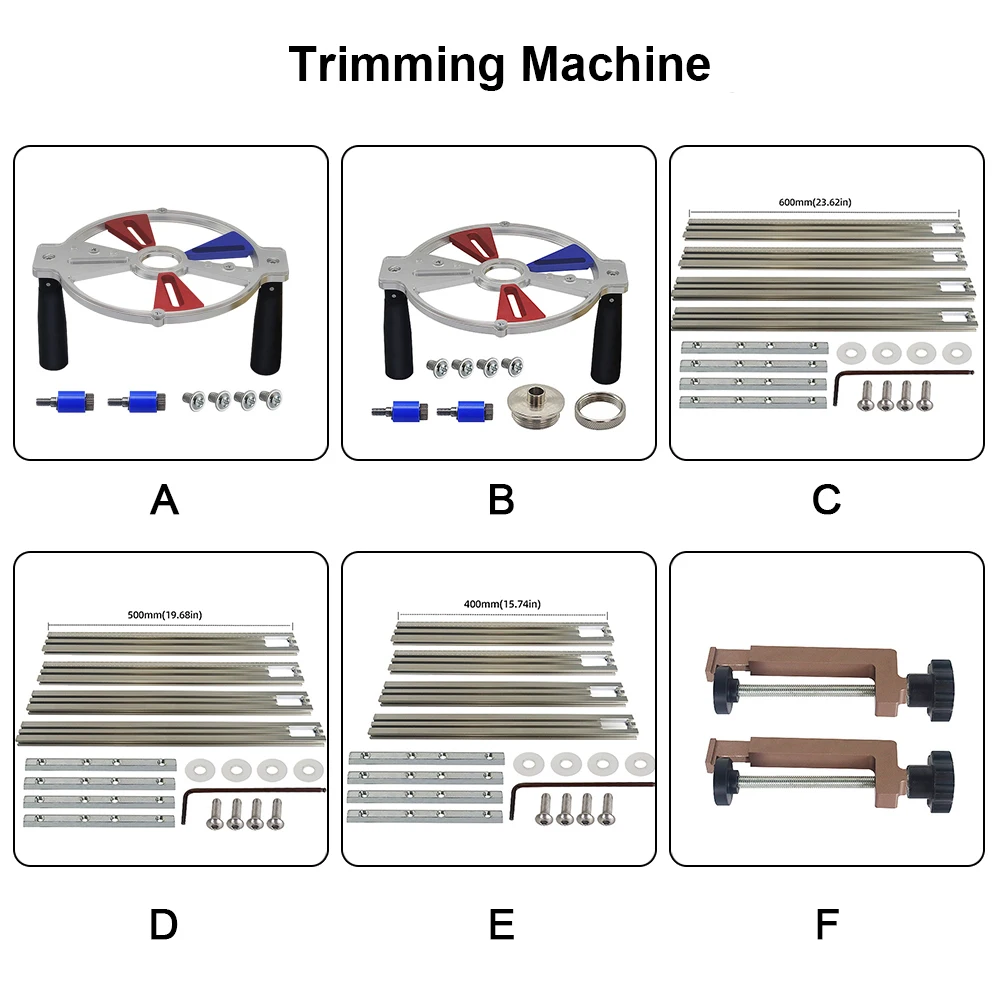 Trimming Machine

A

B

600mm(23.62in)

C

500mm(19.68in)

D

400mm(15.74in)

E

F