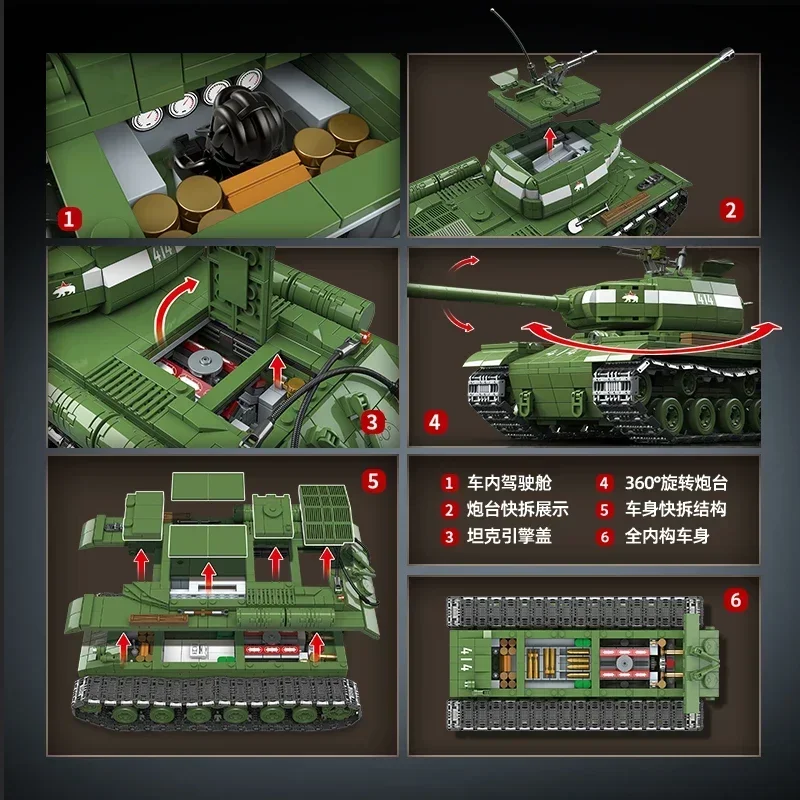 1

2

414

3

414

4

5

1 车内驾驶舱
2 炮台快拆展示
3 坦克引擎盖
4 360°旋转炮台
5 车身快拆结构
6 全内构车身

6

414