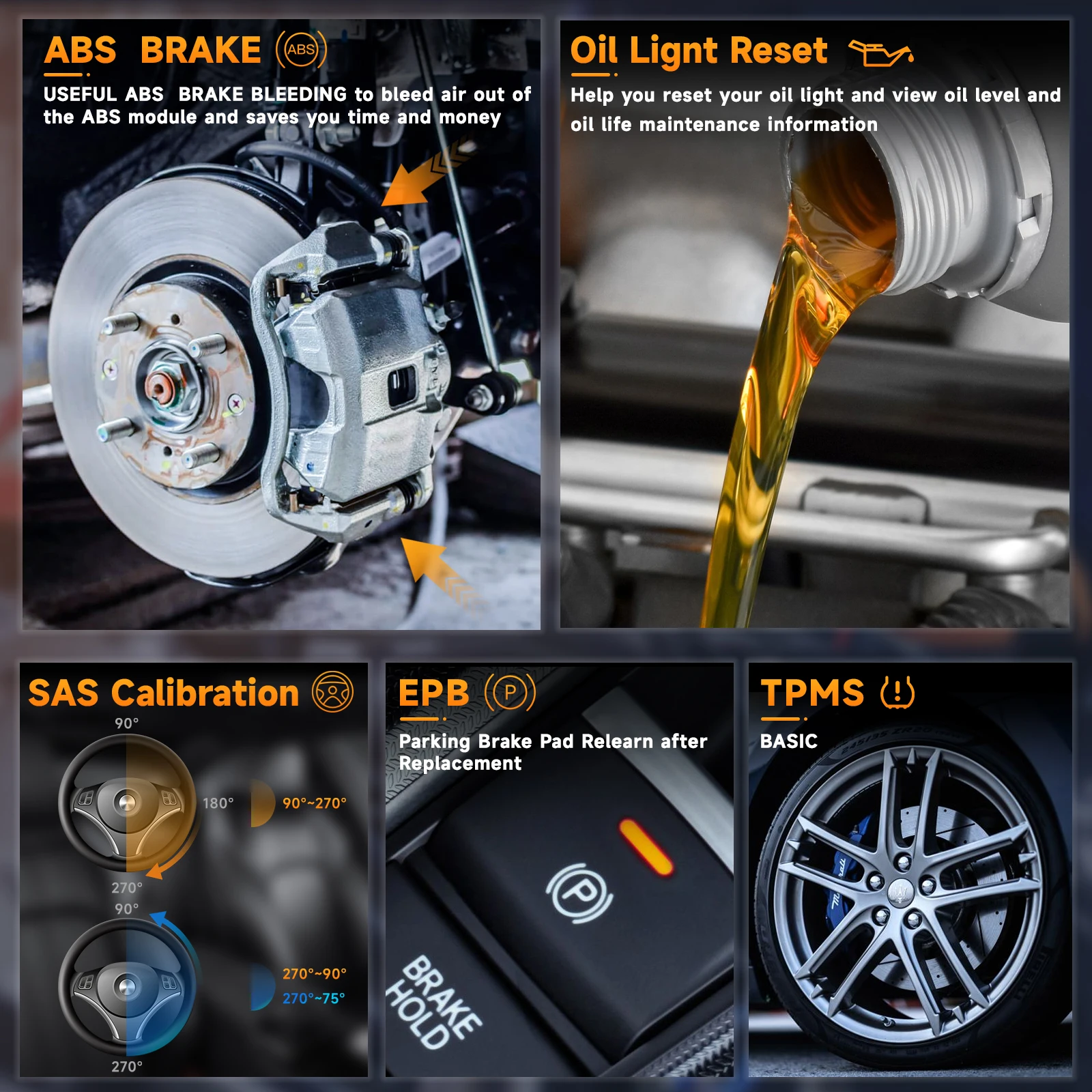 ABS BRAKE (ABS)

USEFUL ABS BRAKE BLEEDING to bleed air out of the ABS module and saves you time and money

Oil Lignt Reset

Help you reset your oil light and view oil level and oil life maintenance information

SAS Calibration

90°

180°

90°~270°

270°

90°

270°~90°

270°~75°

270°

EPB (P)

Parking Brake Pad Relearn after Replacement

(P)

BRAKE HOLD

TPMS (!)

BASIC