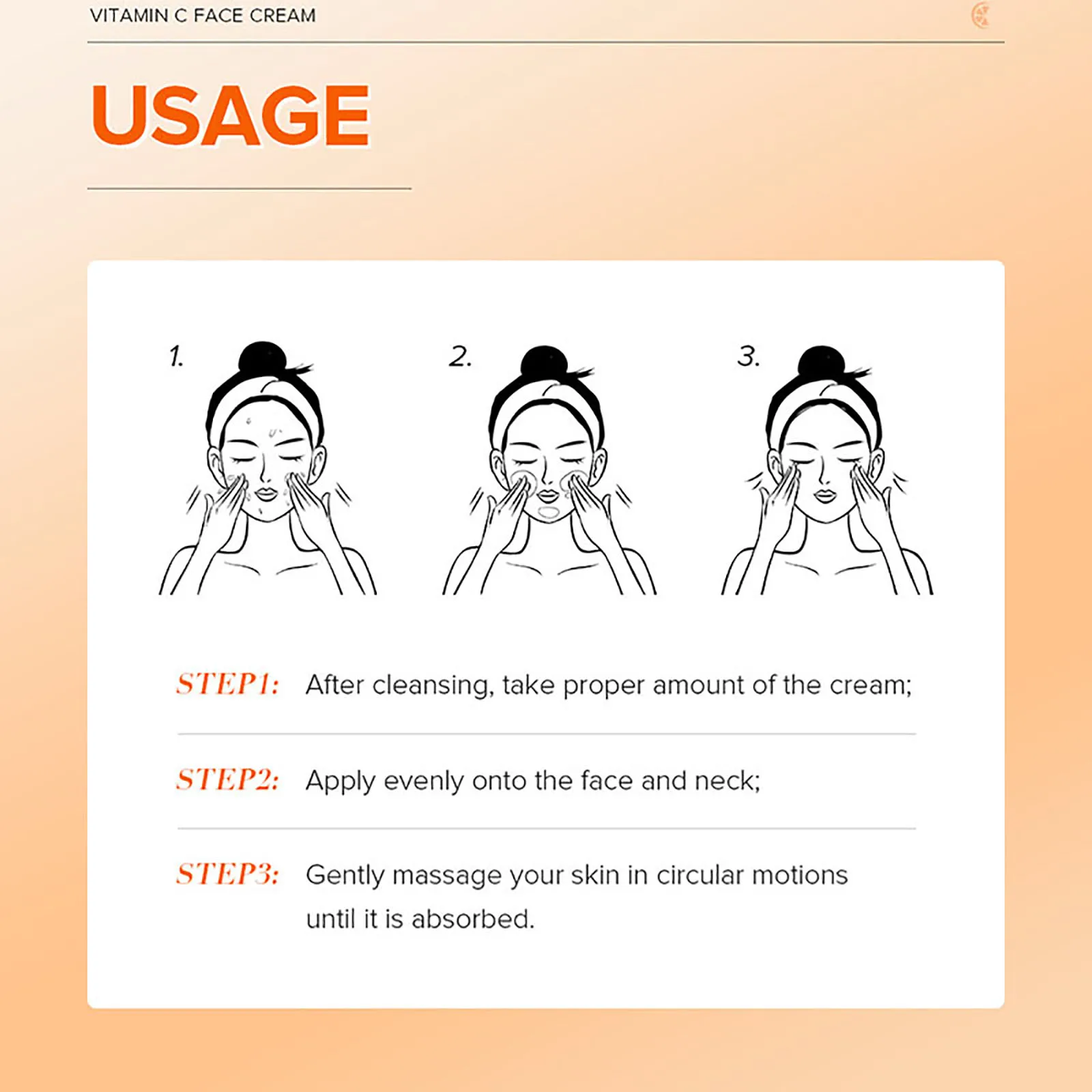 VITAMIN C FACE CREAM

USAGE

1.

2.

3.

STEP1: After cleansing, take proper amount of the cream;

STEP2: Apply evenly onto the face and neck;

STEP3: Gently massage your skin in circular motions until it is absorbed.