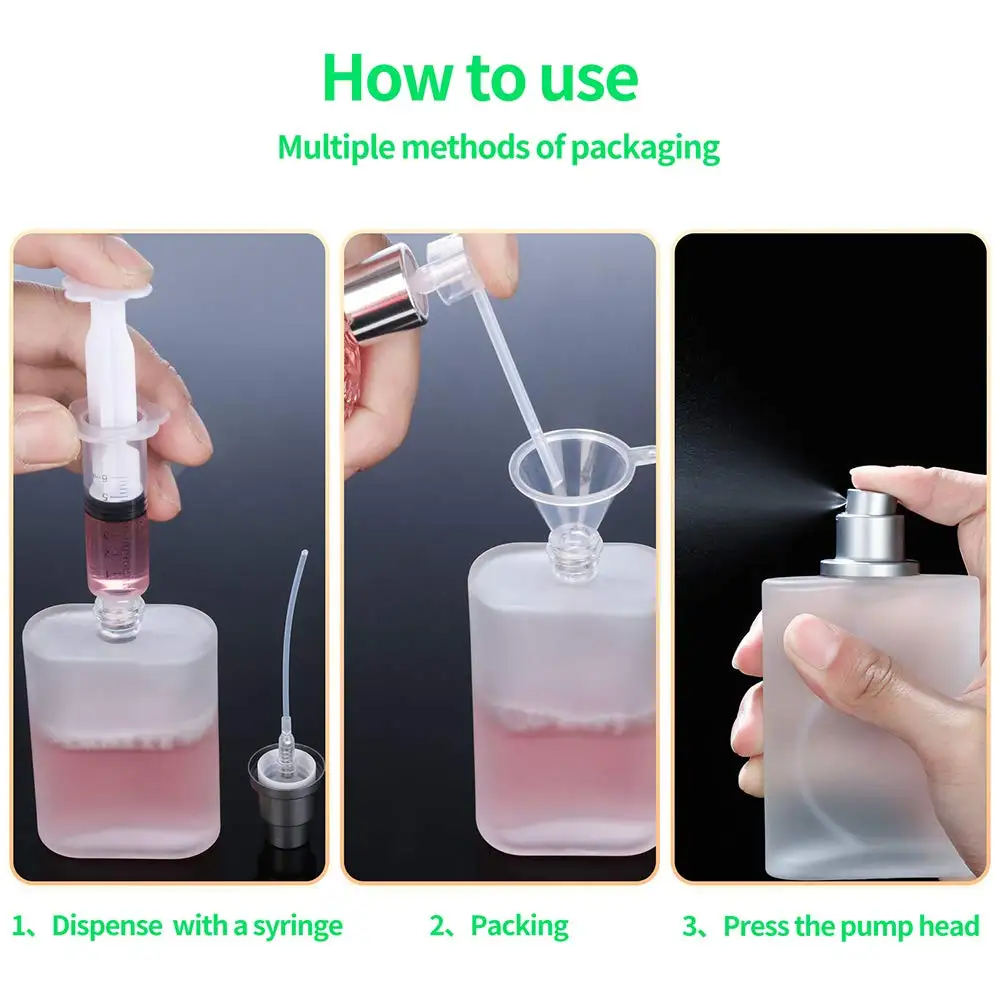 How to use

Multiple methods of packaging

1、Dispense with a syringe

2、Packing

3、Press the pump head