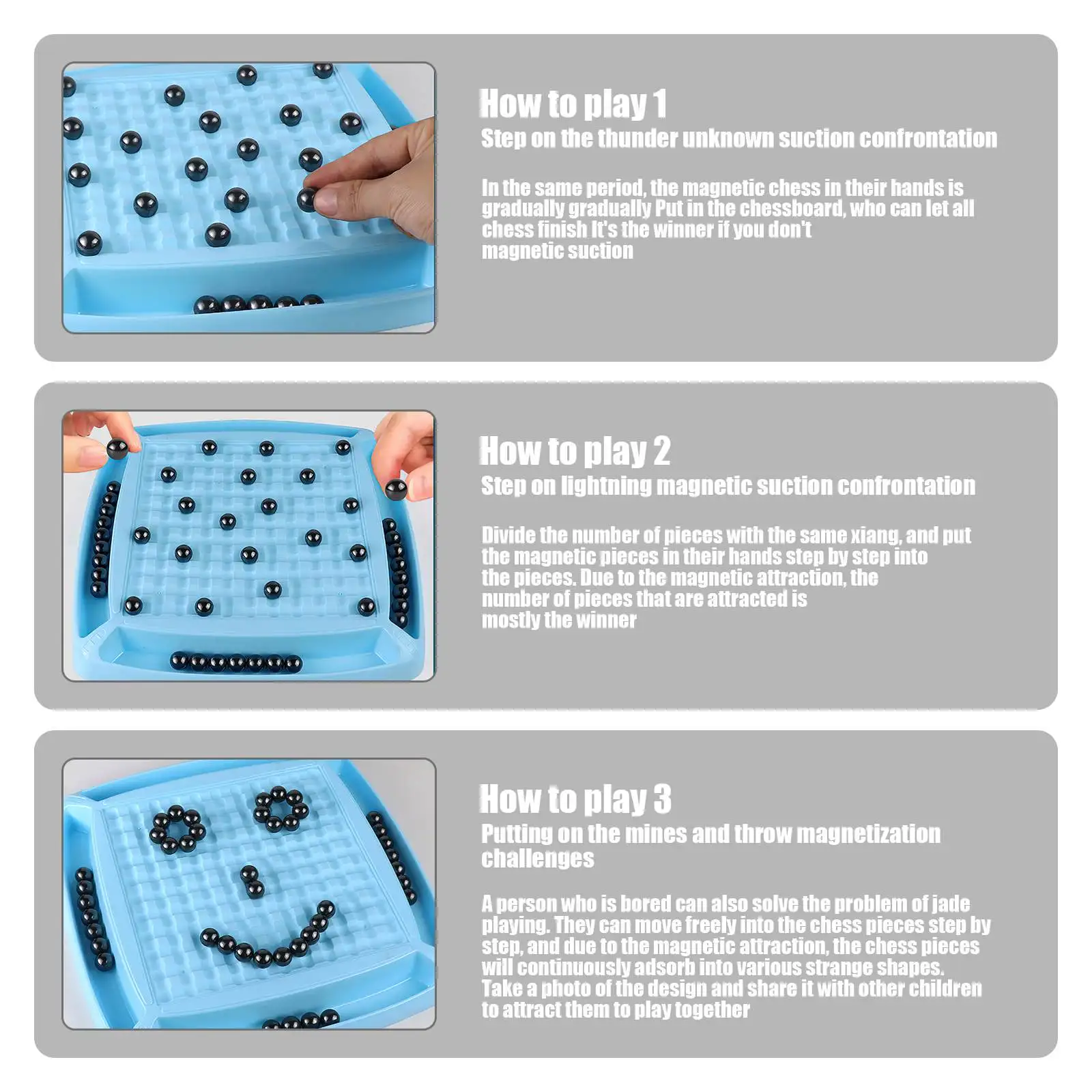 How to play 1
Step on the thunder unknown suction confrontation

In the same period, the magnetic chess in their hands is gradually gradually Put in the chessboard, who can let all chess finish It's the winner if you don't magnetic suction

How to play 2
Step on lightning magnetic suction confrontation

Divide the number of pieces with the same xiang, and put the magnetic pieces in their hands step by step into the pieces. Due to the magnetic attraction, the number of pieces that are attracted is mostly the winner

How to play 3
Putting on the mines and throw magnetization challenges

A person who is bored can also solve the problem of jade playing. They can move freely into the chess pieces step by step, and due to the magnetic attraction, the chess pieces will continuously adsorb into various strange shapes. Take a photo of the design and share it with other children to attract them to play together