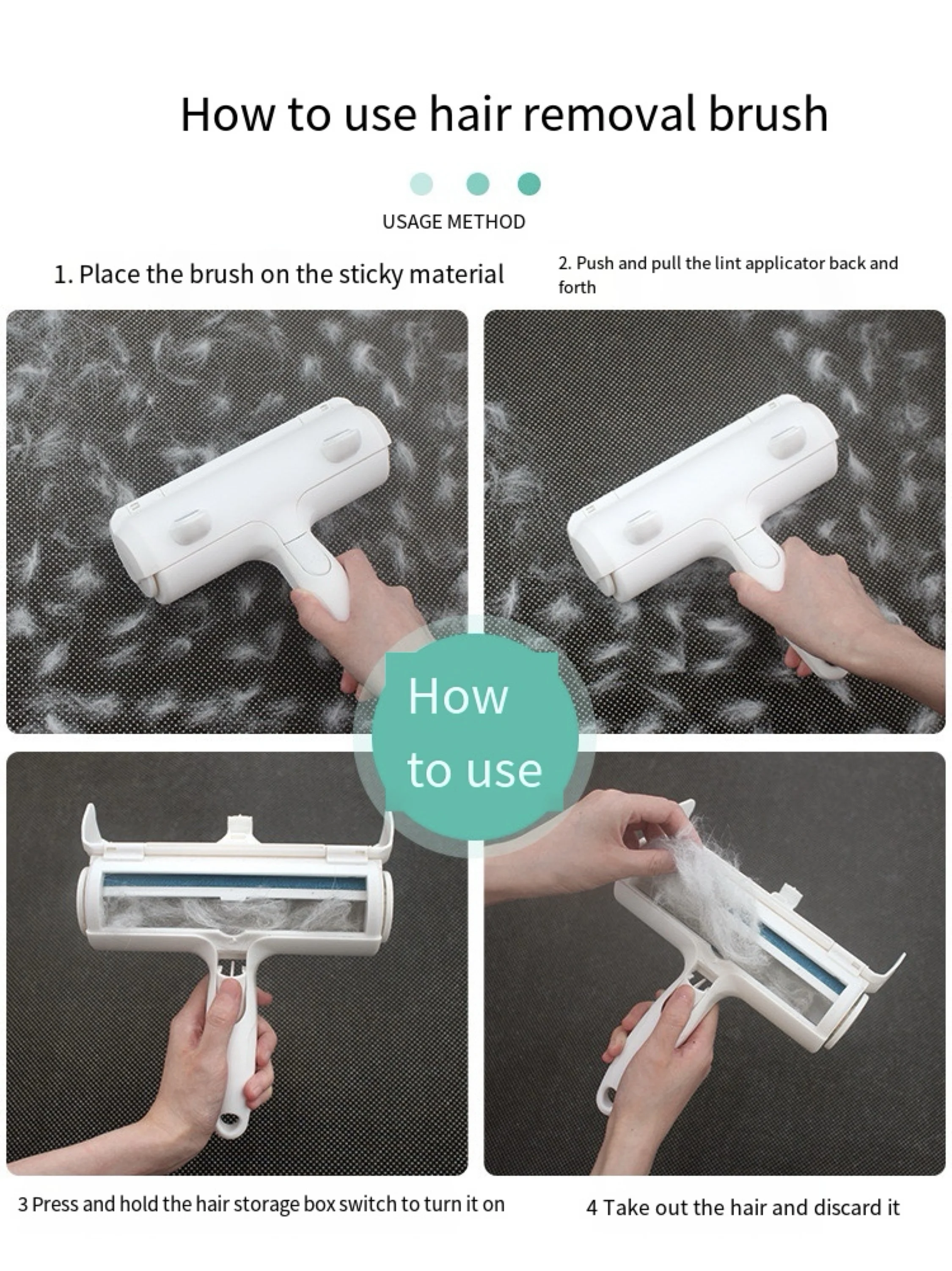 How to use hair removal brush

USAGE METHOD

1. Place the brush on the sticky material

2. Push and pull the lint applicator back and forth

How to use

3 Press and hold the hair storage box switch to turn it on

4 Take out the hair and discard it