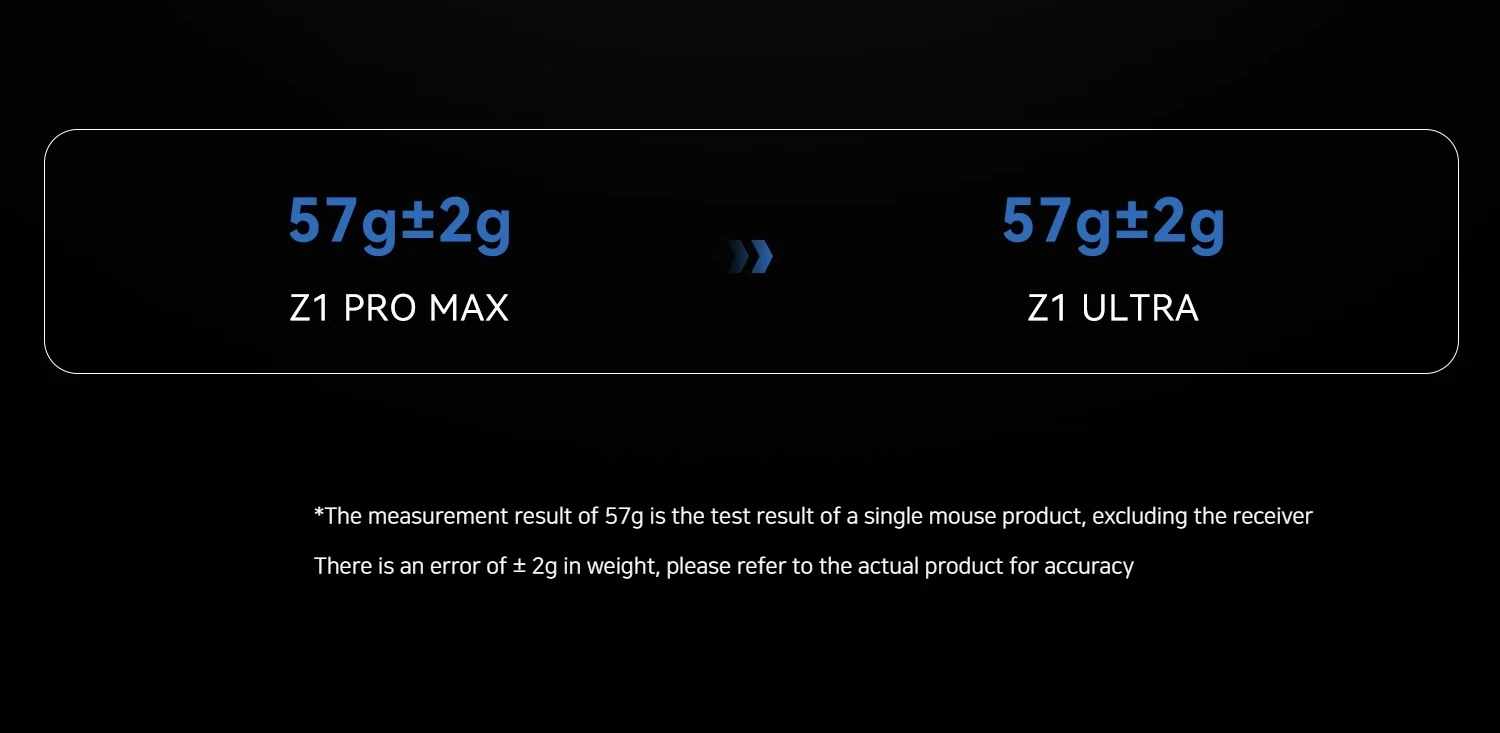 57g±2g

Z1 PRO MAX

57g±2g

Z1 ULTRA

*The measurement result of 57g is the test result of a single mouse product, excluding the receiver

There is an error of ± 2g in weight, please refer to the actual product for accuracy