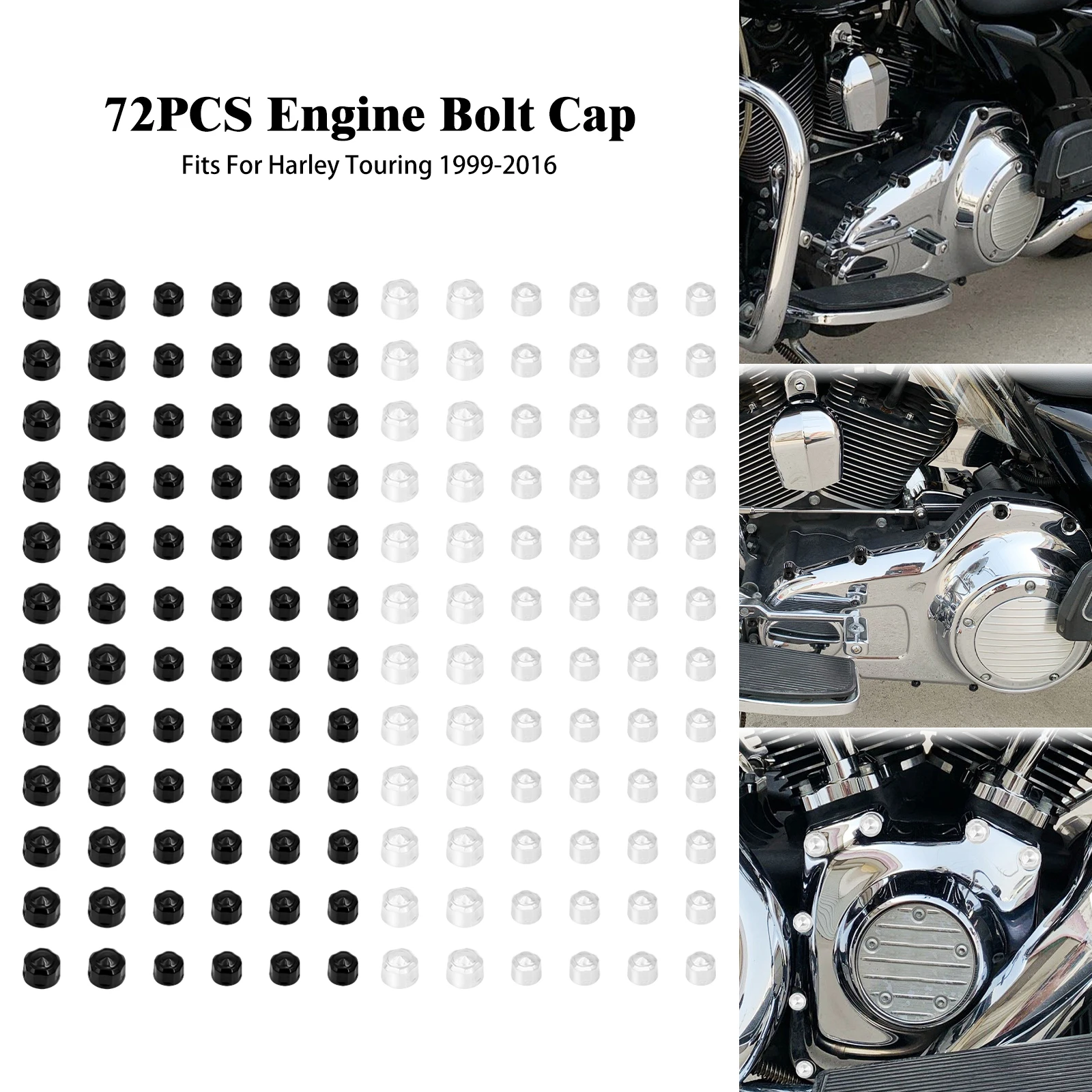 72PCS Engine Bolt Cap
Fits For Harley Touring 1999-2016