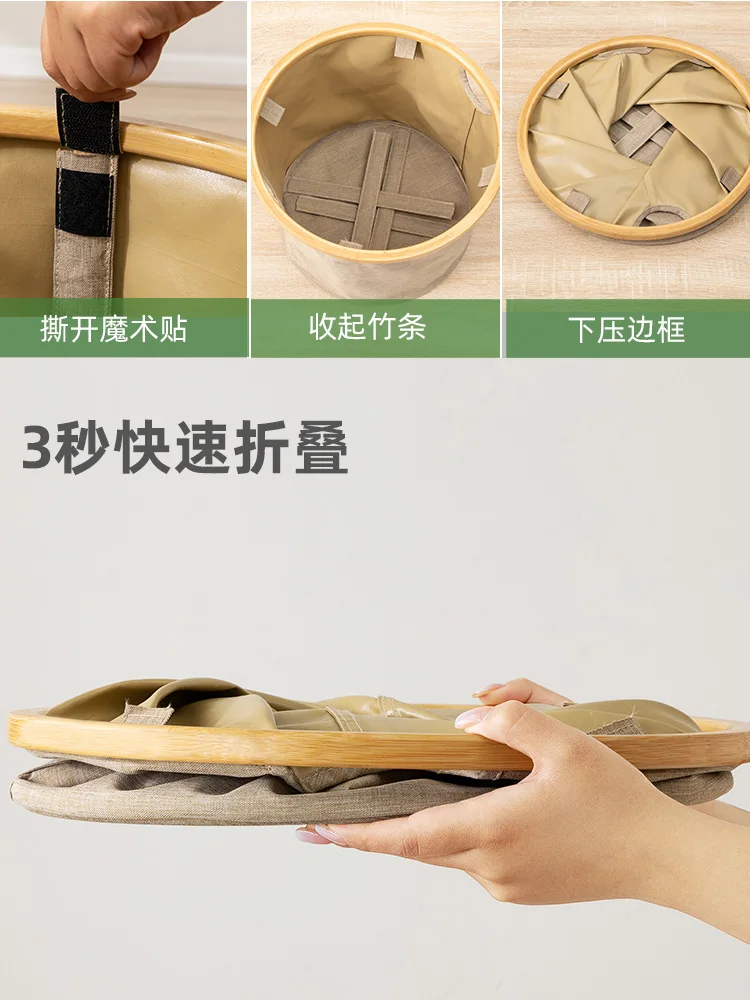 撕开魔术贴

收起竹条

下压边框

3秒快速折叠