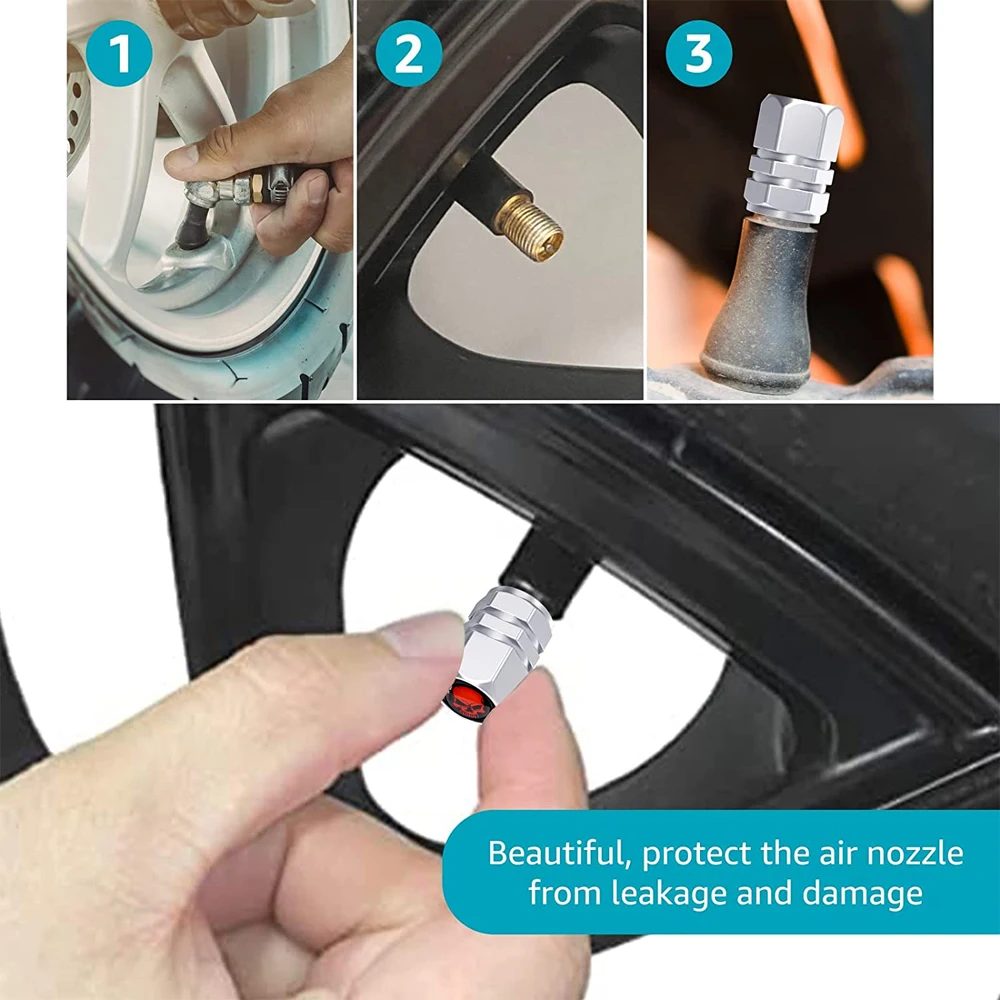 1

2

3

Beautiful, protect the air nozzle from leakage and damage