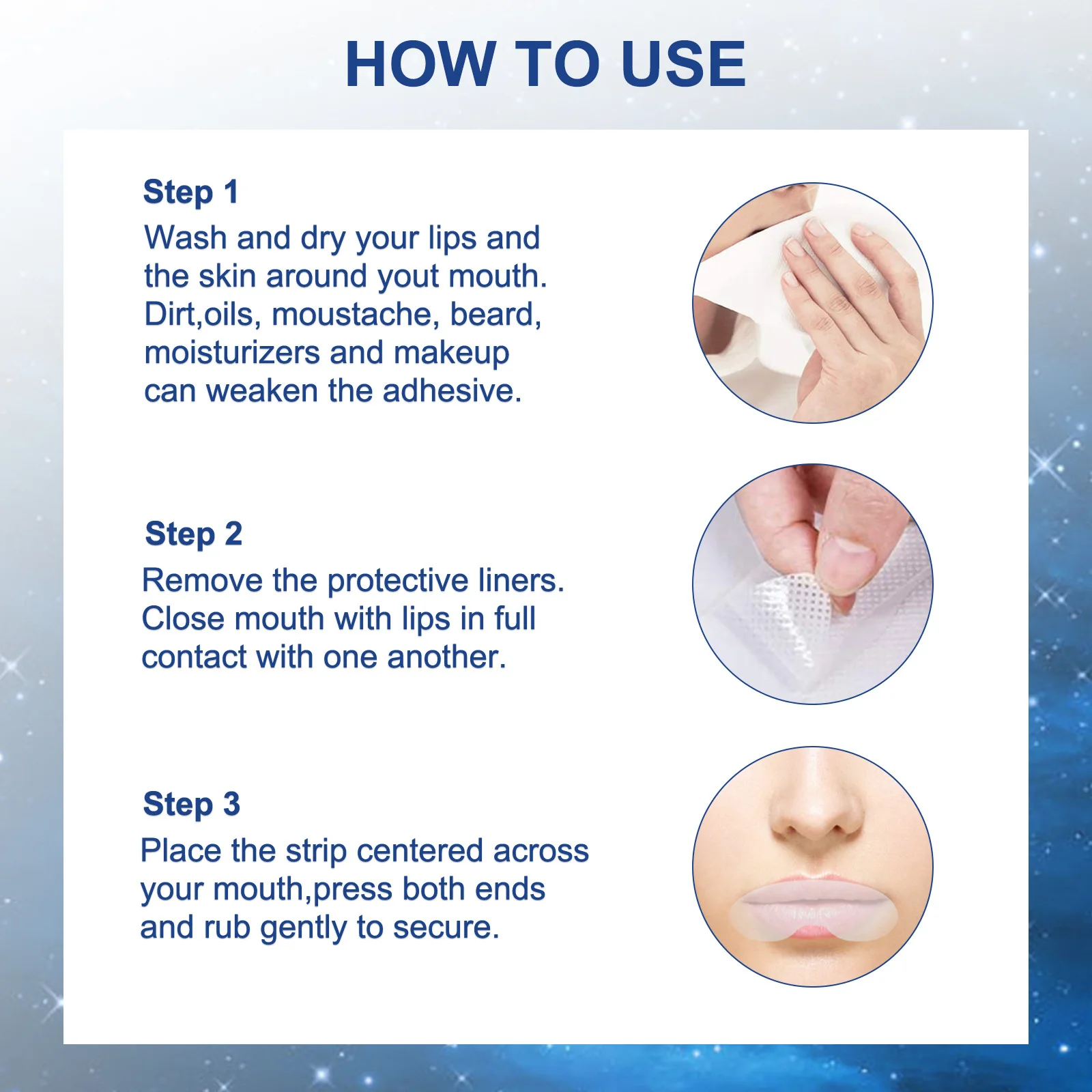 HOW TO USE

Step 1
Wash and dry your lips and the skin around yout mouth. Dirt,oils, moustache, beard, moisturizers and makeup can weaken the adhesive.

Step 2
Remove the protective liners. Close mouth with lips in full contact with one another.

Step 3
Place the strip centered across your mouth,press both ends and rub gently to secure.