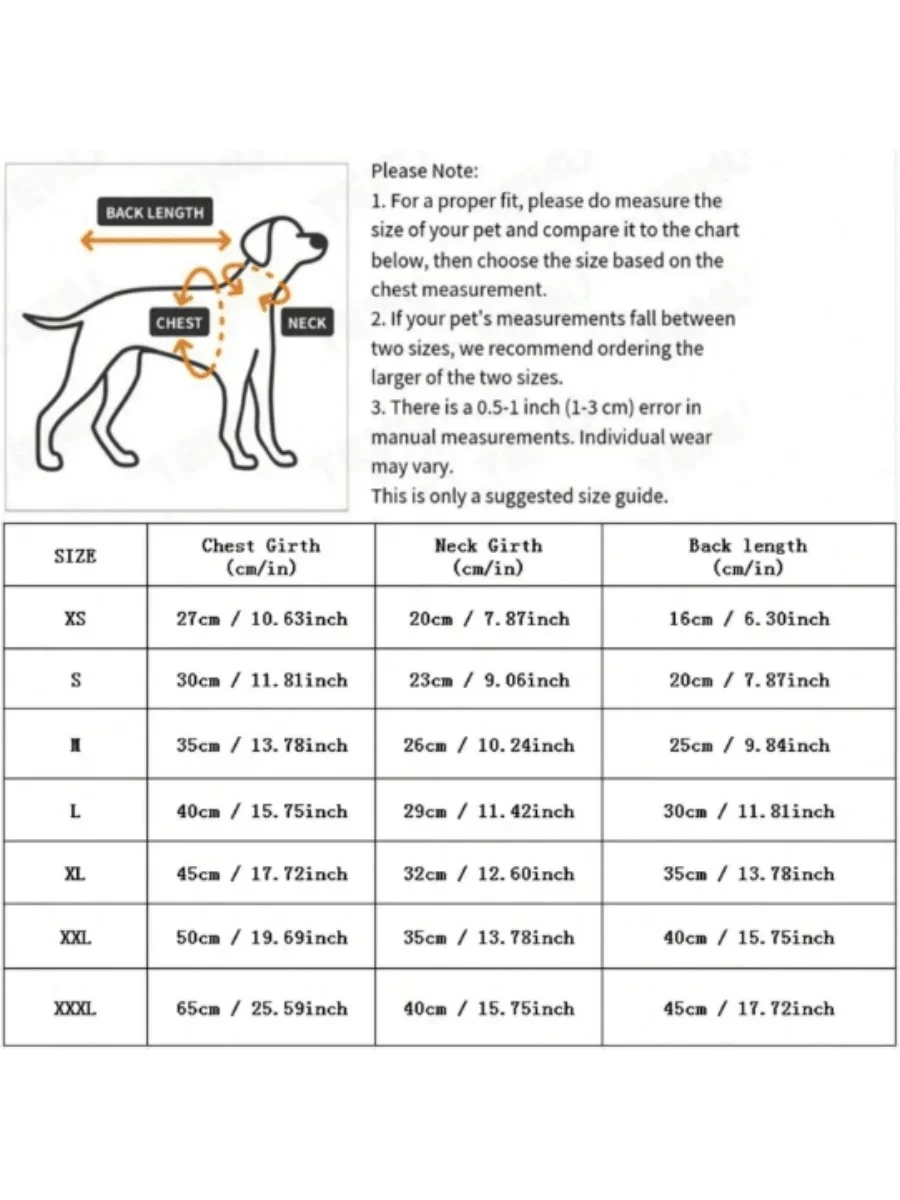 BACK LENGTH

CHEST

NECK

Please Note:
1. For a proper fit, please do measure the size of your pet and compare it to the chart below, then choose the size based on the chest measurement.
2. If your pet's measurements fall between two sizes, we recommend ordering the larger of the two sizes.
3. There is a 0.5-1 inch (1-3 cm) error in manual measurements. Individual wear may vary.
This is only a suggested size guide.

| SIZE | Chest Girth (cm/in) | Neck Girth (cm/in) | Back length (cm/in) |
|---|---|---|---|
| XS | 27cm / 10.63inch | 20cm / 7.87inch | 16cm / 6.30inch |
| S | 30cm / 11.81inch | 23cm / 9.06inch | 20cm / 7.87inch |
| M | 35cm / 13.78inch | 26cm / 10.24inch | 25cm / 9.84inch |
| L | 40cm / 15.75inch | 29cm / 11.42inch | 30cm / 11.81inch |
| XL | 45cm / 17.72inch | 32cm / 12.60inch | 35cm / 13.78inch |
| XXL | 50cm / 19.69inch | 35cm / 13.78inch | 40cm / 15.75inch |
| XXXL | 65cm / 25.59inch | 40cm / 15.75inch | 45cm / 17.72inch |