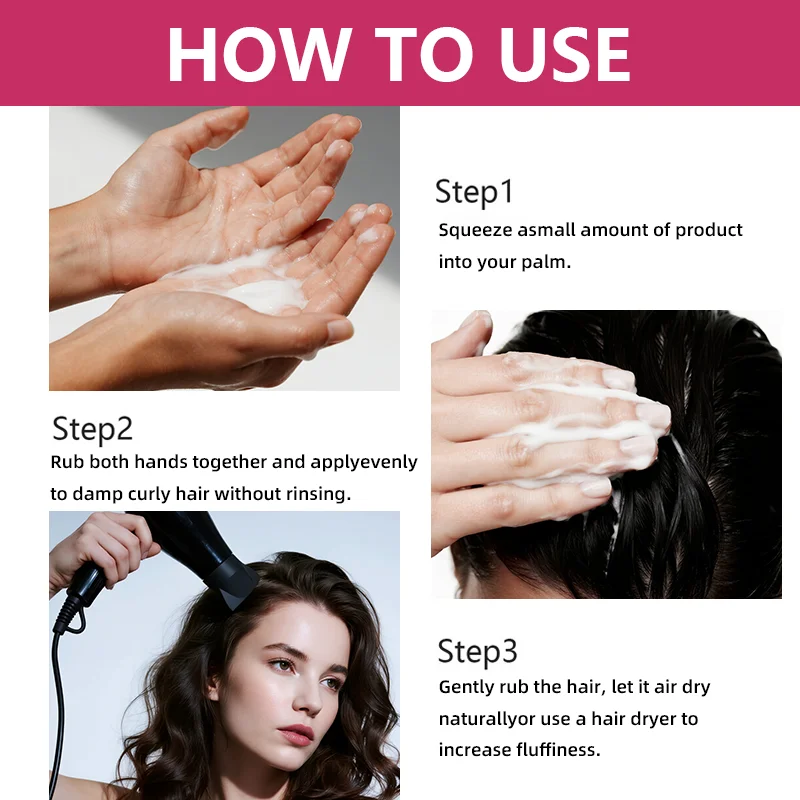 HOW TO USE

Step1
Squeeze asmall amount of product into your palm.

Step2
Rub both hands together and applyevenly to damp curly hair without rinsing.

Step3
Gently rub the hair, let it air dry naturallyor use a hair dryer to increase fluffiness.