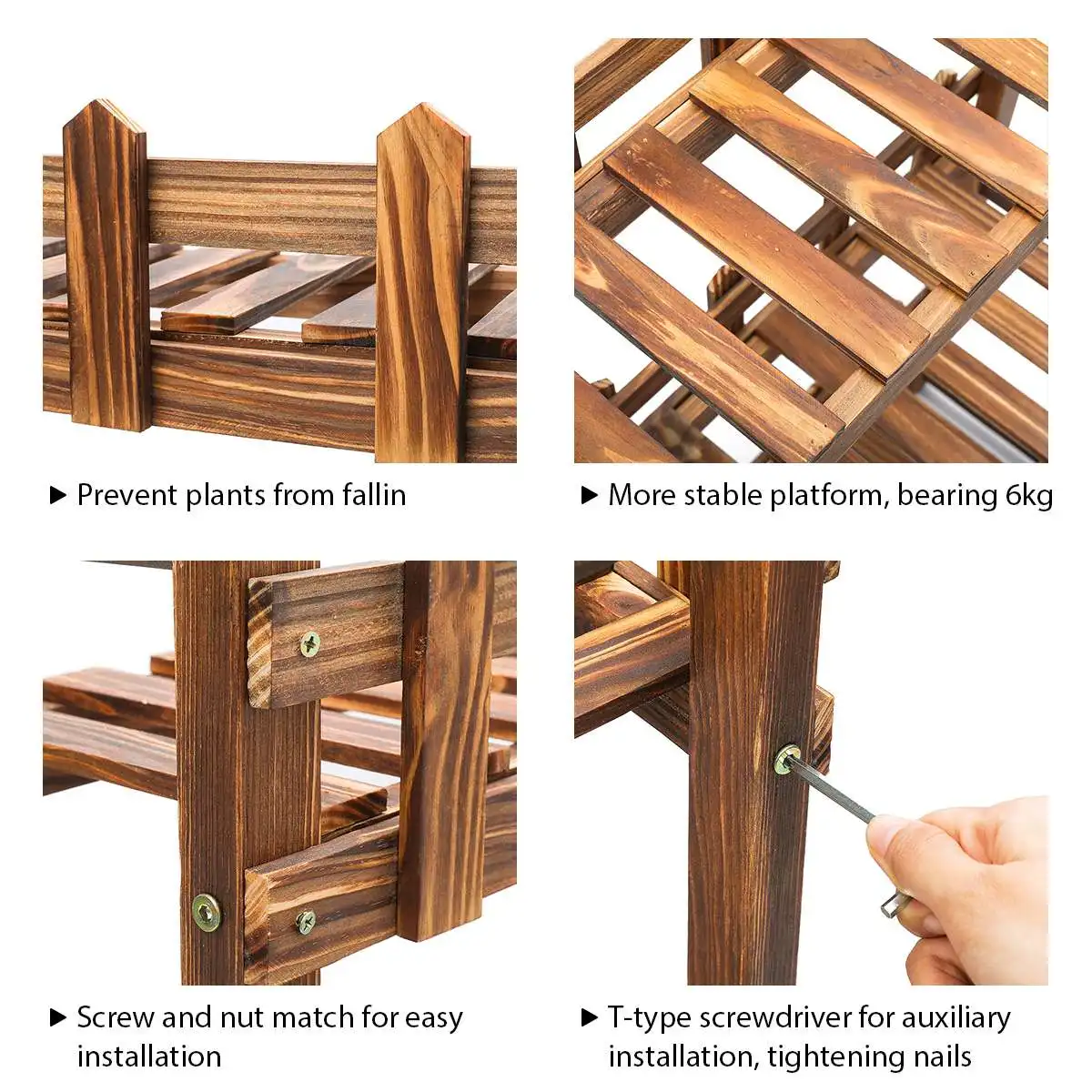 ▶ Prevent plants from fallin

▶ More stable platform, bearing 6kg

▶ Screw and nut match for easy installation

▶ T-type screwdriver for auxiliary installation, tightening nails