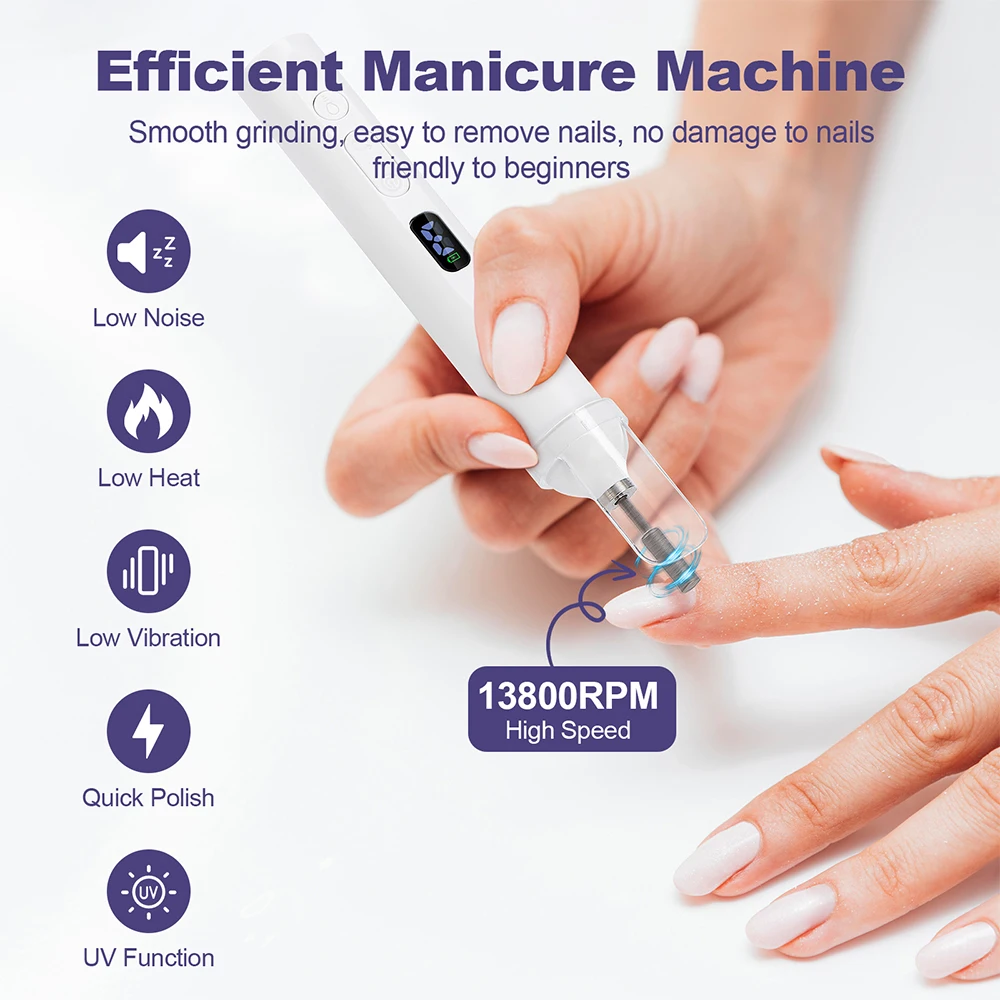 Efficient Manicure Machine

Smooth grinding, easy to remove nails, no damage to nails friendly to beginners

Low Noise

Low Heat

Low Vibration

Quick Polish

UV

UV Function

13800RPM
High Speed