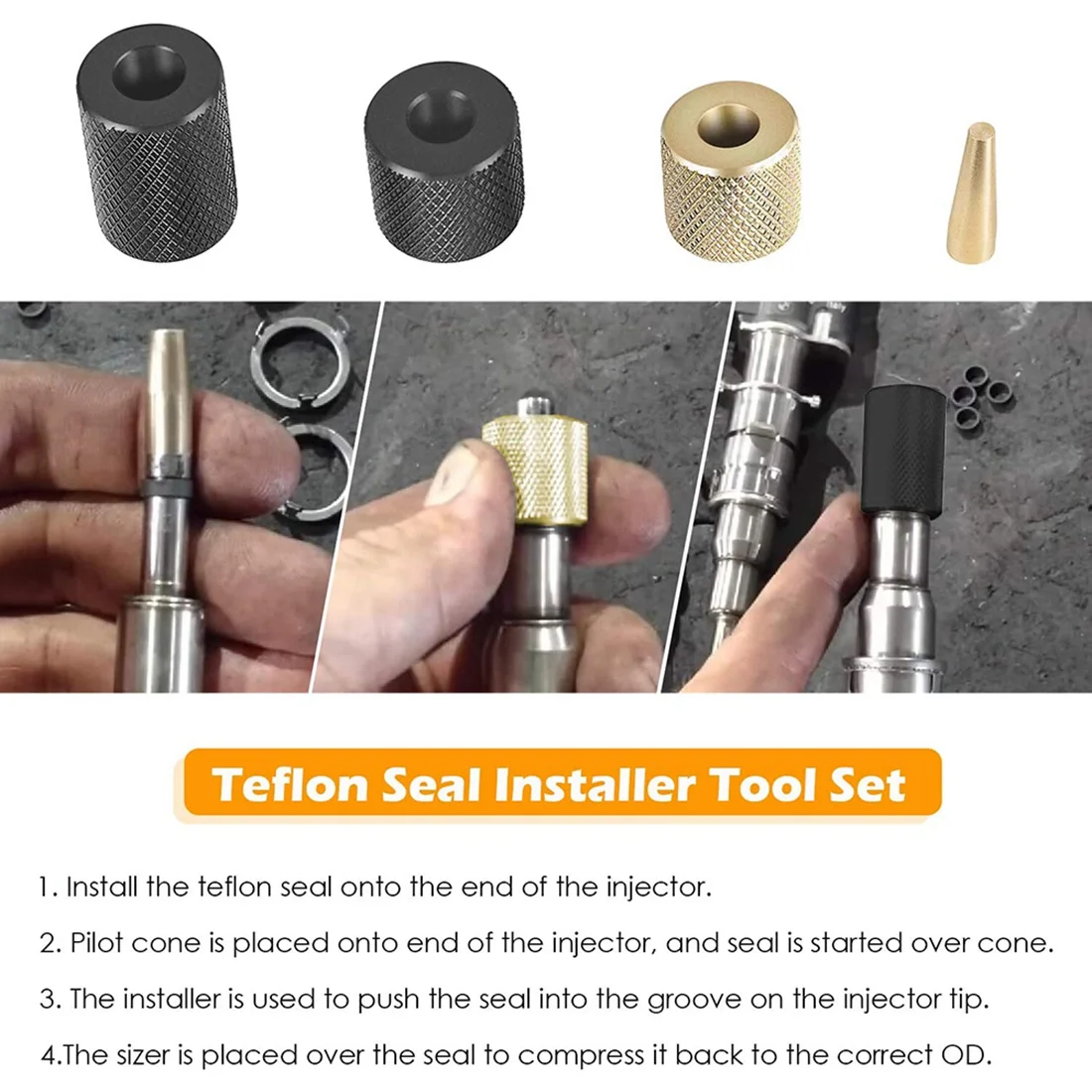 Teflon Seal Installer Tool Set

1. Install the teflon seal onto the end of the injector.

2. Pilot cone is placed onto end of the injector, and seal is started over cone.

3. The installer is used to push the seal into the groove on the injector tip.

4.The sizer is placed over the seal to compress it back to the correct OD.