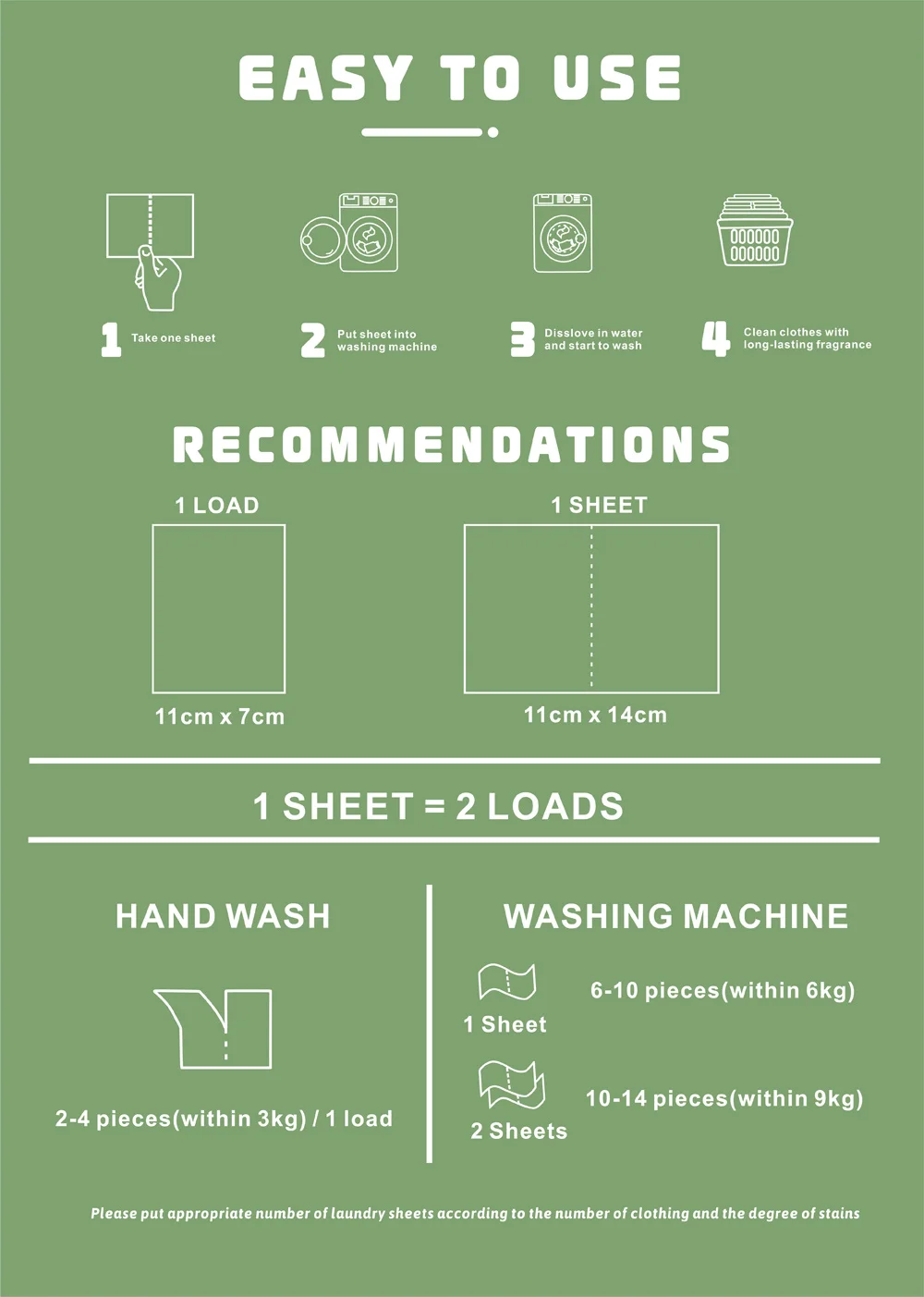 EASY TO USE

1 Take one sheet

2 Put sheet into washing machine

3 Disslove in water and start to wash

4 Clean clothes with long-lasting fragrance

RECOMMENDATIONS

1 LOAD

11cm x 7cm

1 SHEET

11cm x 14cm

1 SHEET = 2 LOADS

HAND WASH

2-4 pieces(within 3kg) / 1 load

WASHING MACHINE

1 Sheet

6-10 pieces(within 6kg)

2 Sheets

10-14 pieces(within 9kg)

Please put appropriate number of laundry sheets according to the number of clothing and the degree of stains