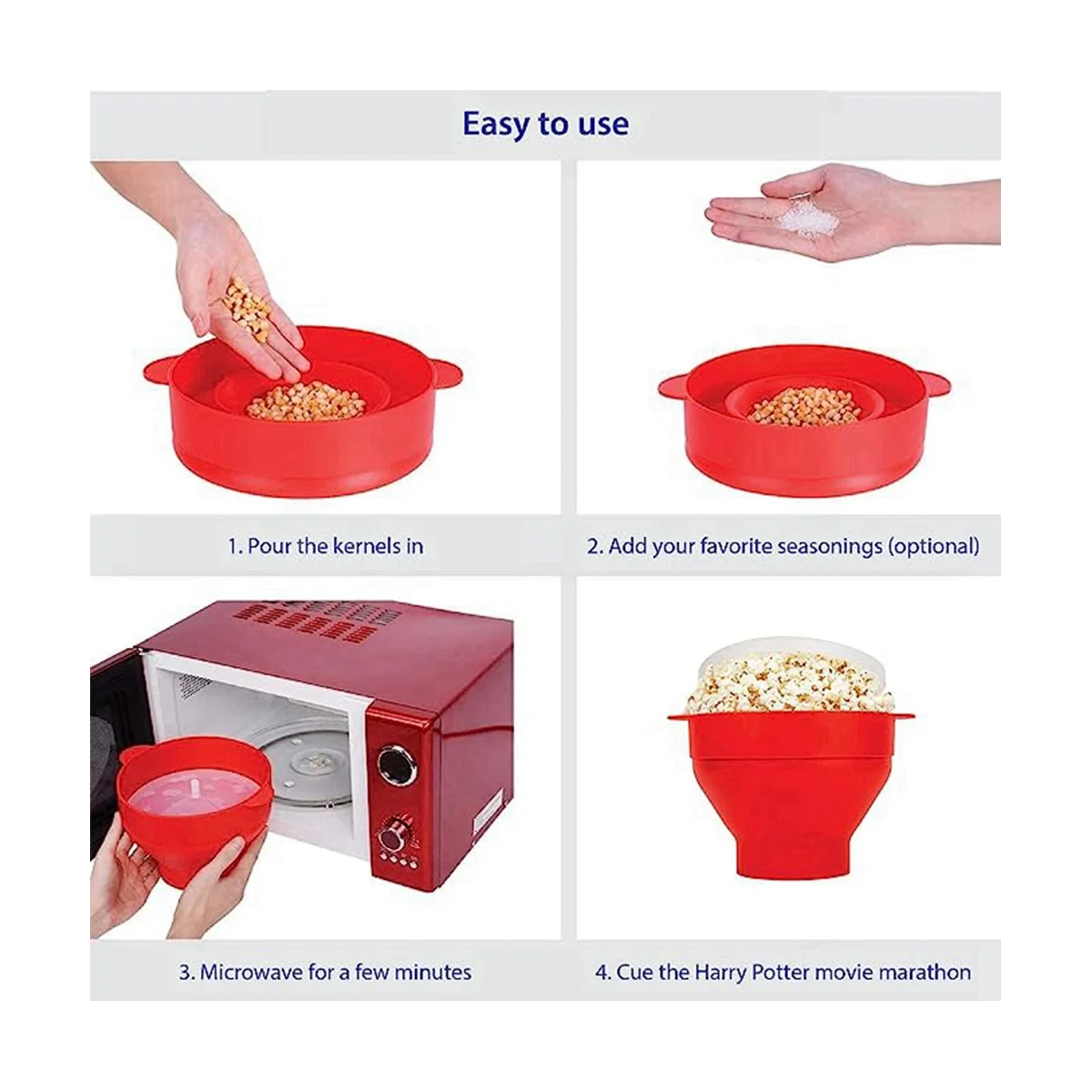 Easy to use

1. Pour the kernels in

2. Add your favorite seasonings (optional)

3. Microwave for a few minutes

4. Cue the Harry Potter movie marathon