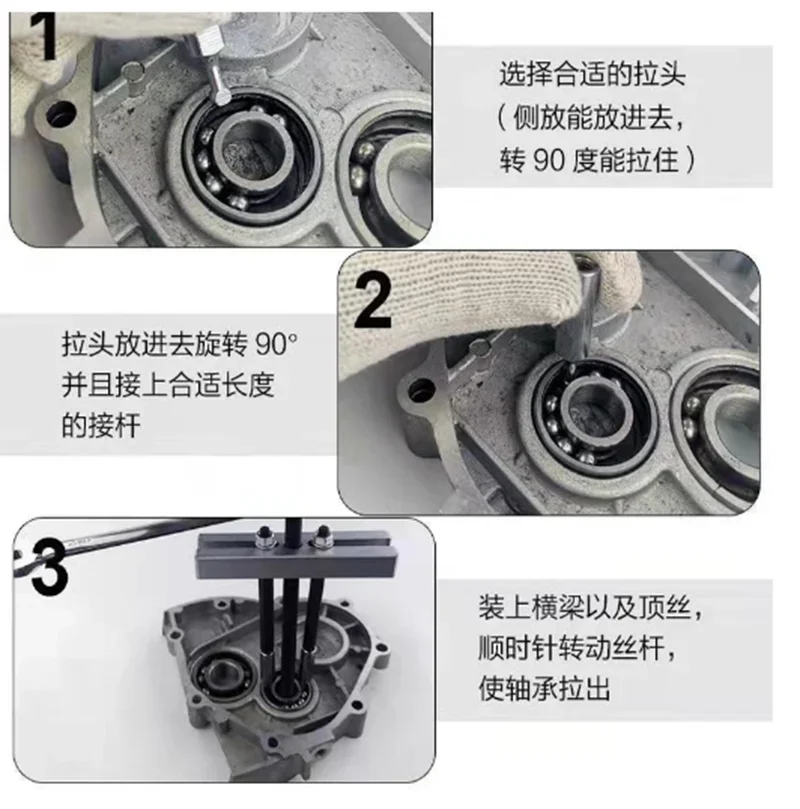 1

选择合适的拉头
（侧放能放进去，
转 90 度能拉住）

2

拉头放进去旋转 90°
并且接上合适长度
的接杆

3

装上横梁以及顶丝，
顺时针转动丝杆，
使轴承拉出