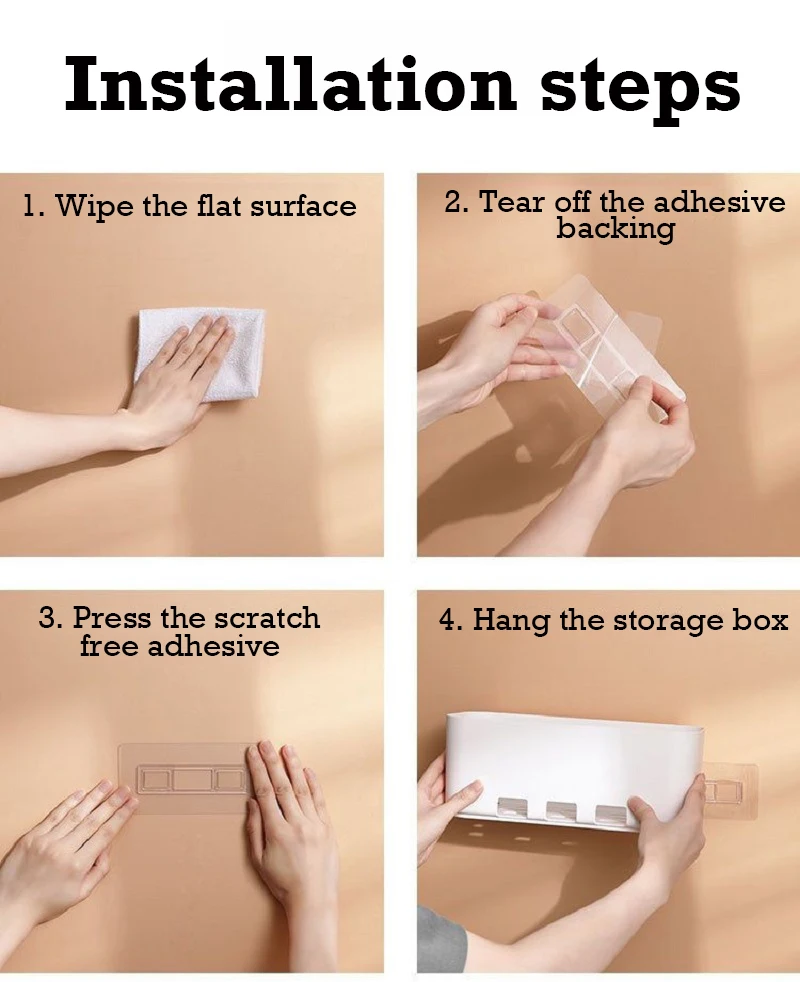 Installation steps

1. Wipe the flat surface

2. Tear off the adhesive backing

3. Press the scratch free adhesive

4. Hang the storage box