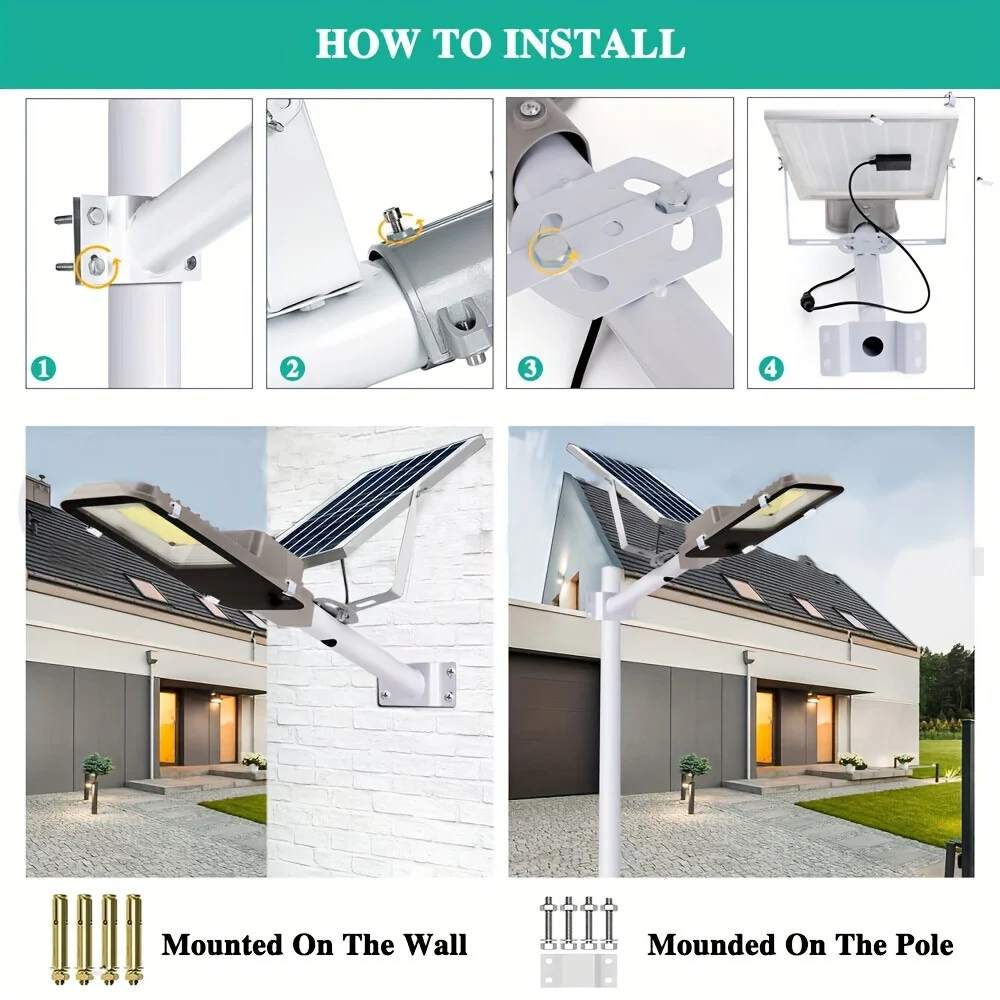 HOW TO INSTALL

1

2

3

4

Mounted On The Wall

Mounded On The Pole