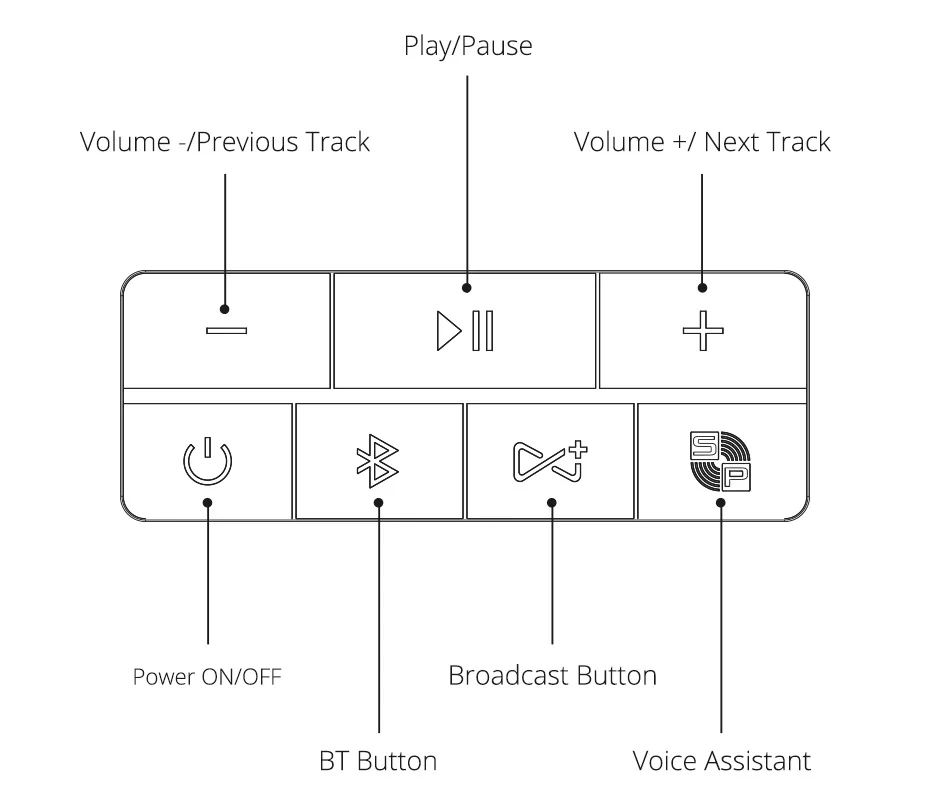 Play/Pause

Volume -/Previous Track

Volume +/ Next Track

S
P

Power ON/OFF

Broadcast Button

BT Button

Voice Assistant