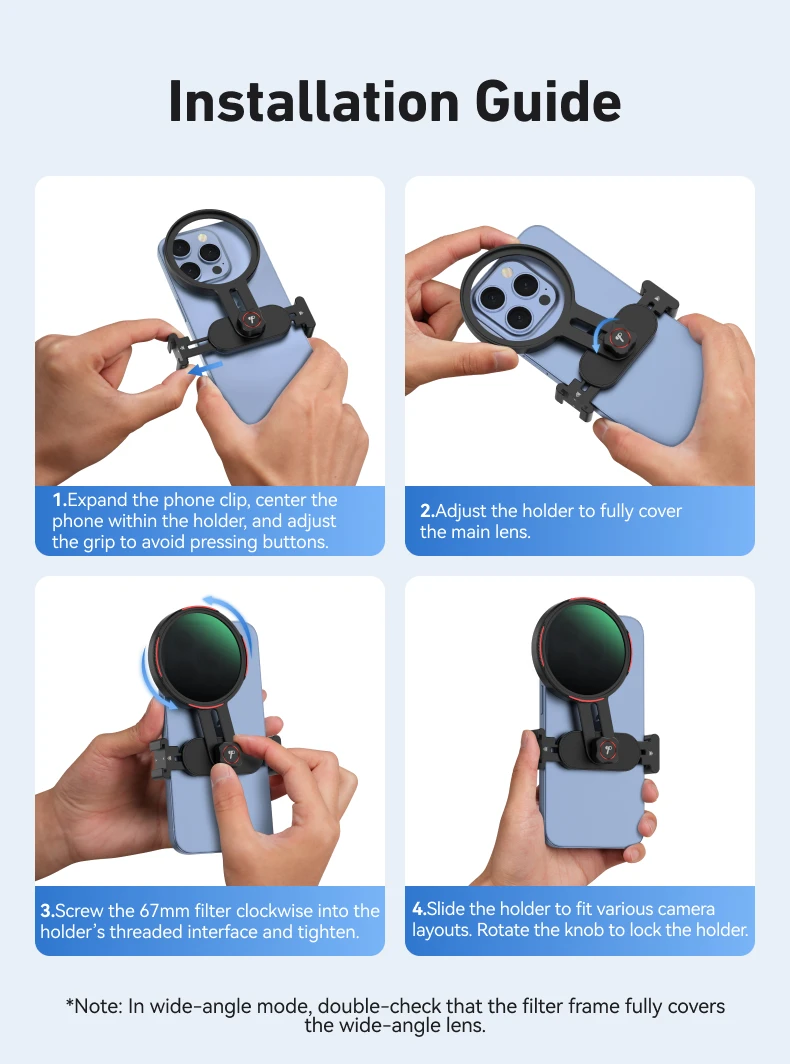 Installation Guide

1.Expand the phone clip, center the phone within the holder, and adjust the grip to avoid pressing buttons.

2.Adjust the holder to fully cover the main lens.

3.Screw the 67mm filter clockwise into the holder's threaded interface and tighten.

4.Slide the holder to fit various camera layouts. Rotate the knob to lock the holder.

*Note: In wide-angle mode, double-check that the filter frame fully covers the wide-angle lens.