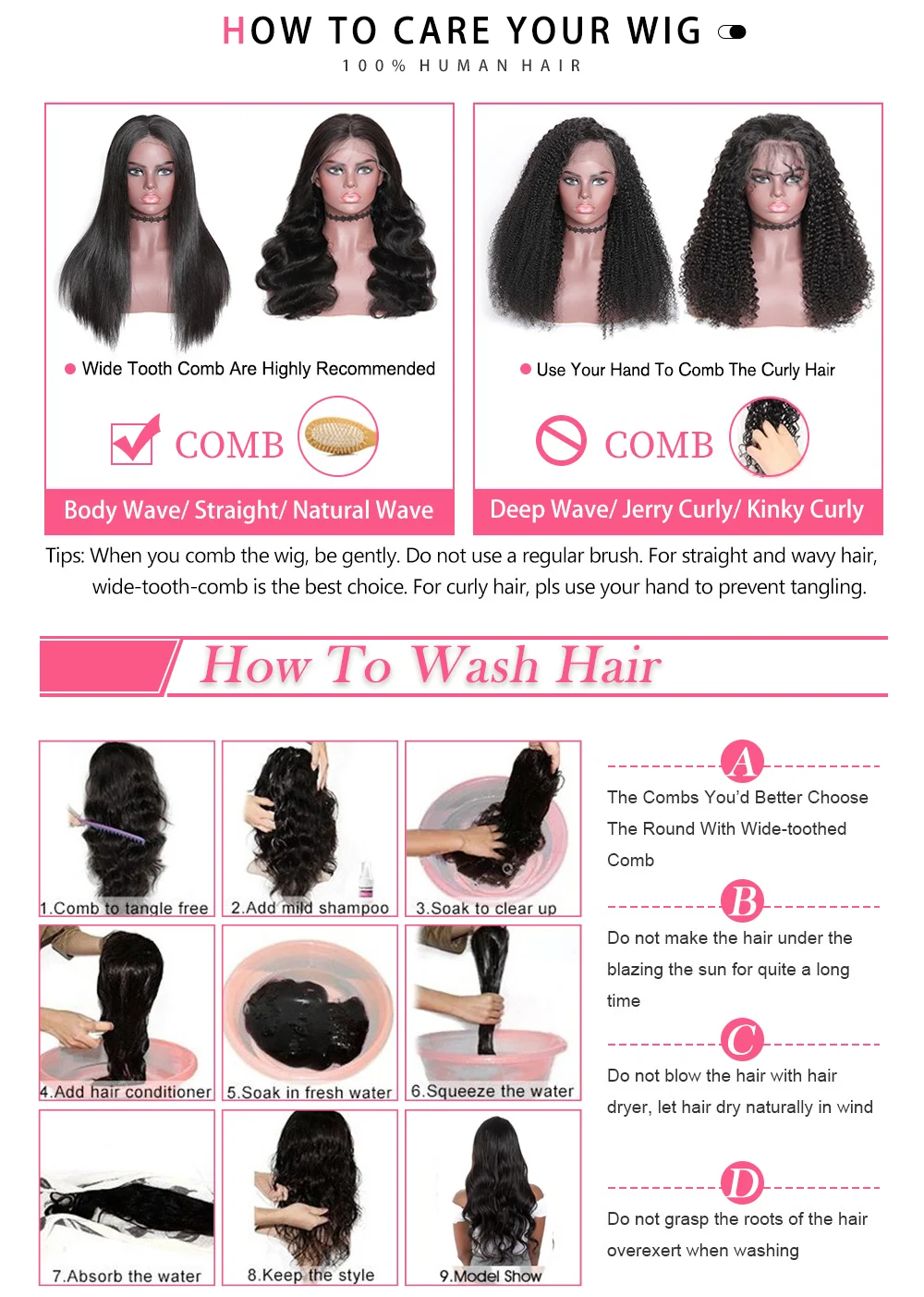 HOW TO CARE YOUR WIG
100% HUMAN HAIR

Wide Tooth Comb Are Highly Recommended
COMB
Body Wave/ Straight/ Natural Wave

Use Your Hand To Comb The Curly Hair
COMB
Deep Wave/ Jerry Curly/ Kinky Curly

Tips: When you comb the wig, be gently. Do not use a regular brush. For straight and wavy hair, wide-tooth-comb is the best choice. For curly hair, pls use your hand to prevent tangling.

How To Wash Hair

1.Comb to tangle free
2.Add mild shampoo
3.Soak to clear up
4.Add hair conditioner
5.Soak in fresh water
6.Squeeze the water
7.Absorb the water
8.Keep the style
9.Model Show

A
The Combs You'd Better Choose The Round With Wide-toothed Comb

B
Do not make the hair under the blazing the sun for quite a long time

C
Do not blow the hair with hair dryer, let hair dry naturally in wind

D
Do not grasp the roots of the hair overexert when washing