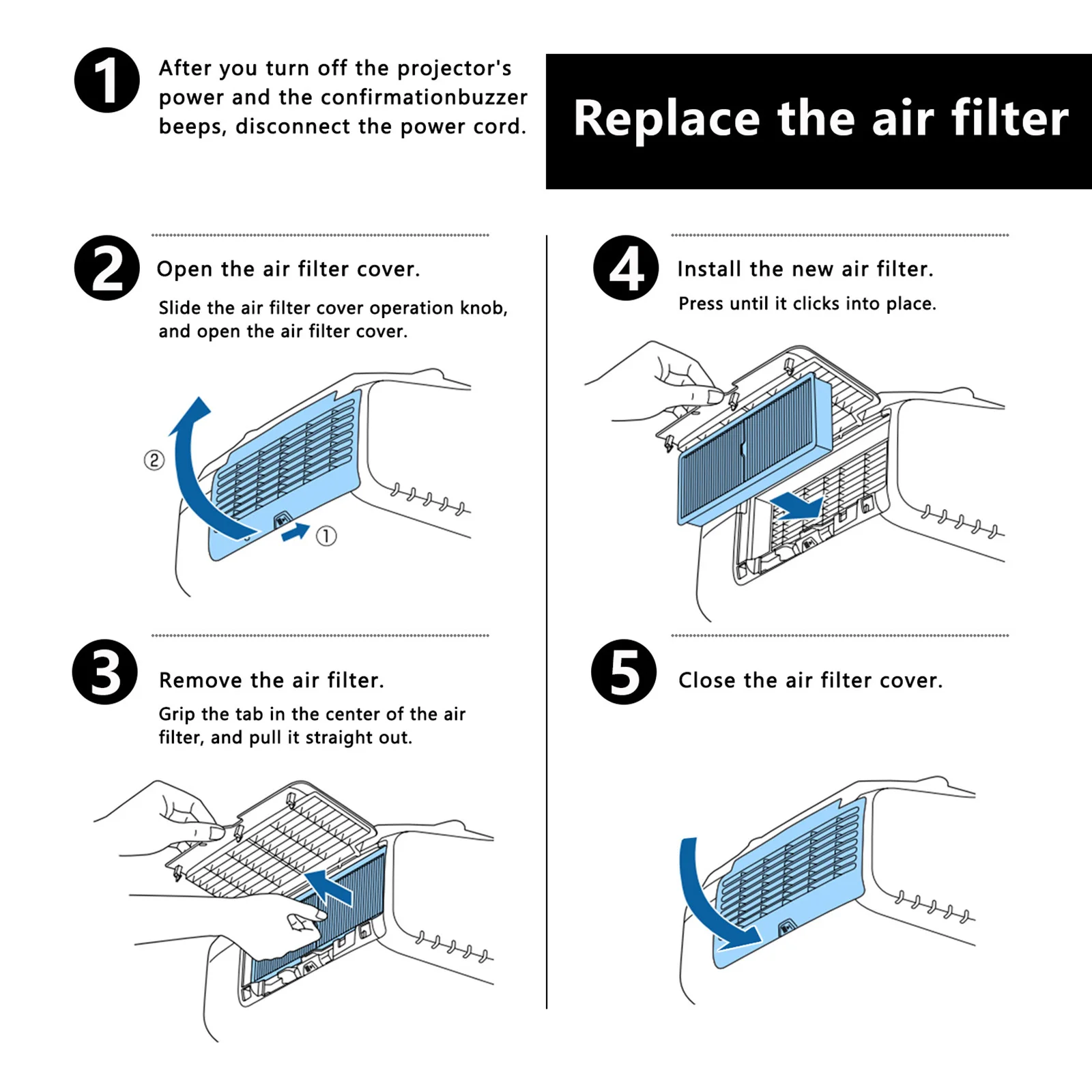 1 After you turn off the projector's power and the confirmationbuzzer beeps, disconnect the power cord.

Replace the air filter

2 Open the air filter cover.

Slide the air filter cover operation knob, and open the air filter cover.

②

①

3 Remove the air filter.

Grip the tab in the center of the air filter, and pull it straight out.

4 Install the new air filter.

Press until it clicks into place.

5 Close the air filter cover.