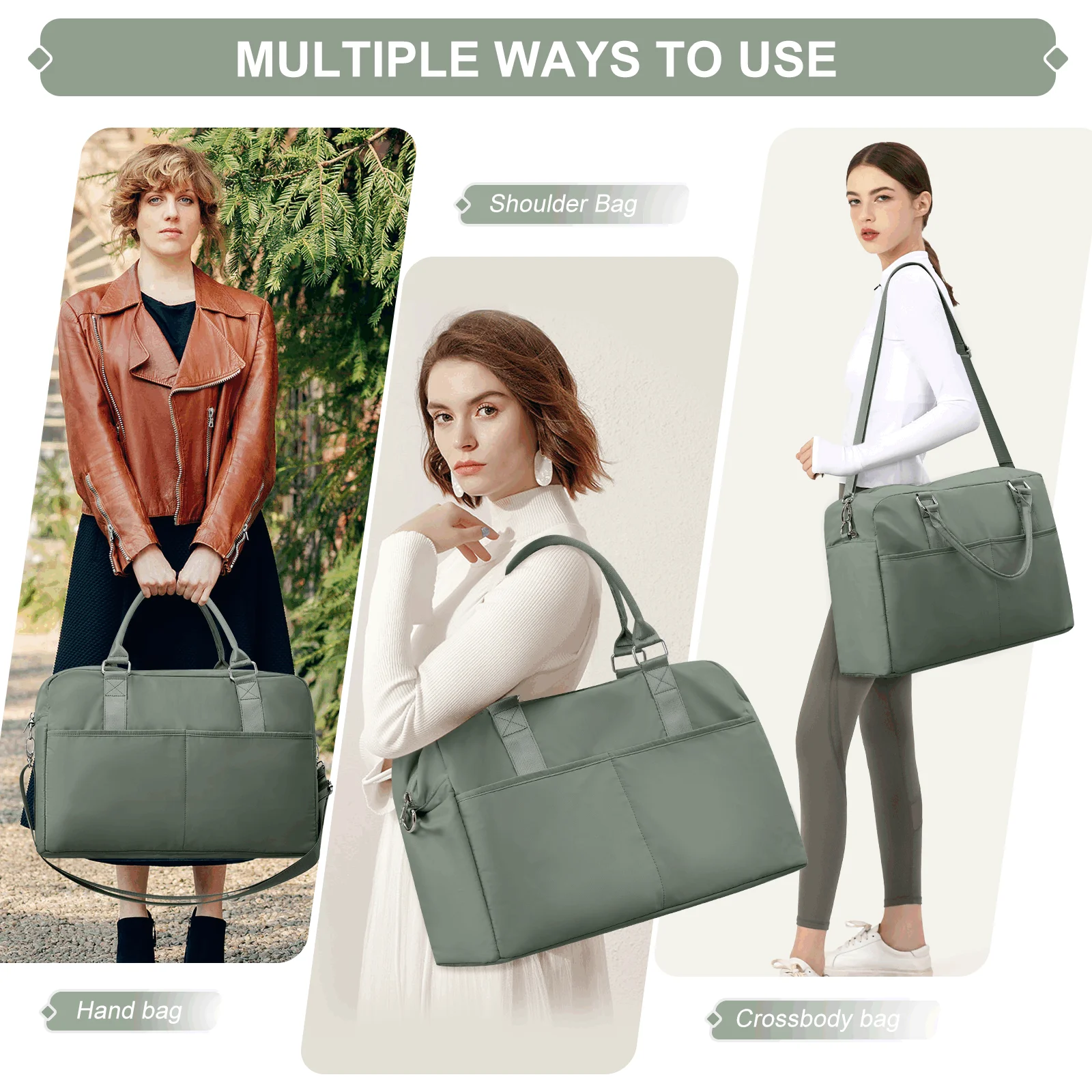 MULTIPLE WAYS TO USE

Shoulder Bag

Hand bag

Crossbody bag