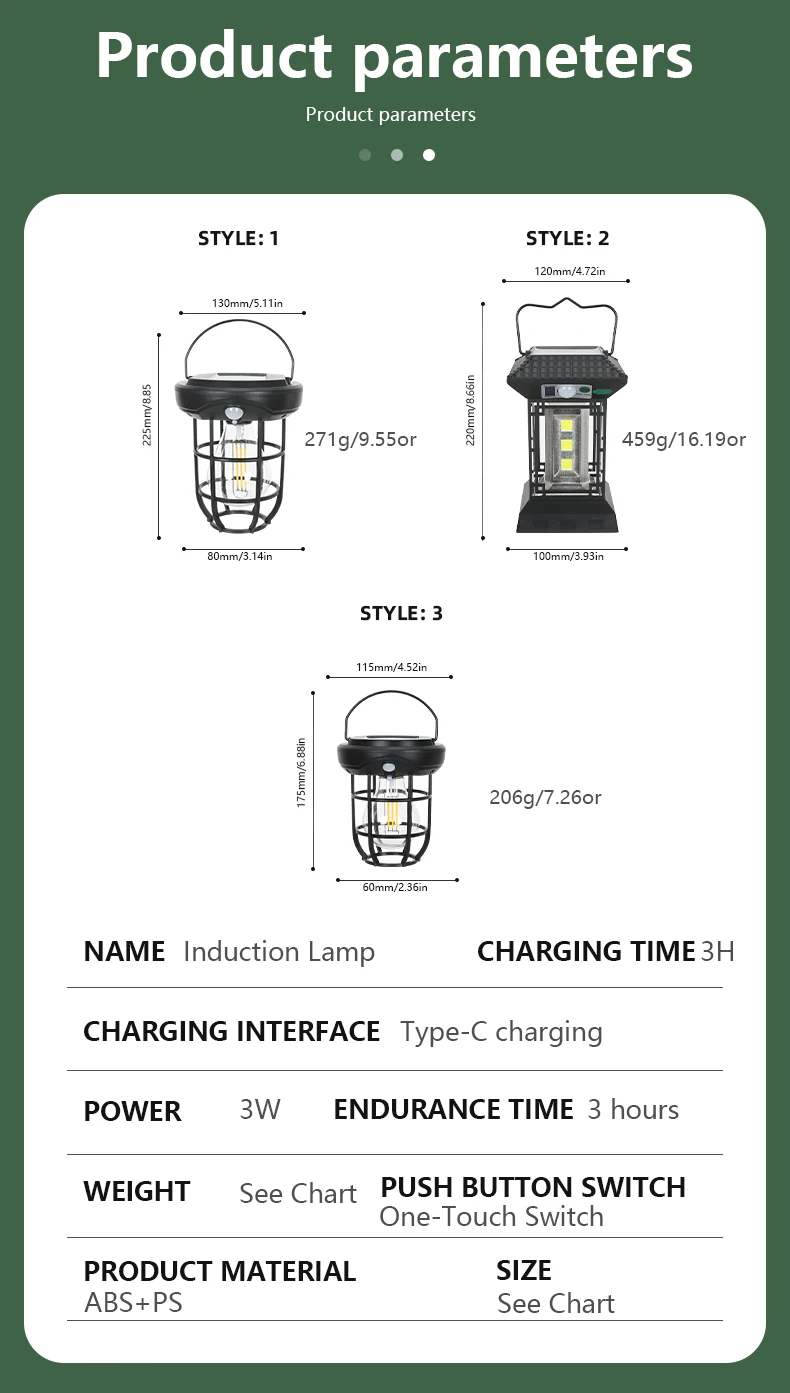 Product parameters

Product parameters

STYLE: 1

130mm/5.11in

225mm/8.85

271g/9.55or

80mm/3.14in

STYLE: 2

120mm/4.72in

220mm/8.66in

459g/16.19or

100mm/3.93in

STYLE: 3

115mm/4.52in

175mm/6.88in

206g/7.26or

60mm/2.36in

NAME Induction Lamp CHARGING TIME 3H

CHARGING INTERFACE Type-C charging

POWER 3W ENDURANCE TIME 3 hours

WEIGHT See Chart PUSH BUTTON SWITCH One-Touch Switch

PRODUCT MATERIAL ABS+PS

SIZE See Chart