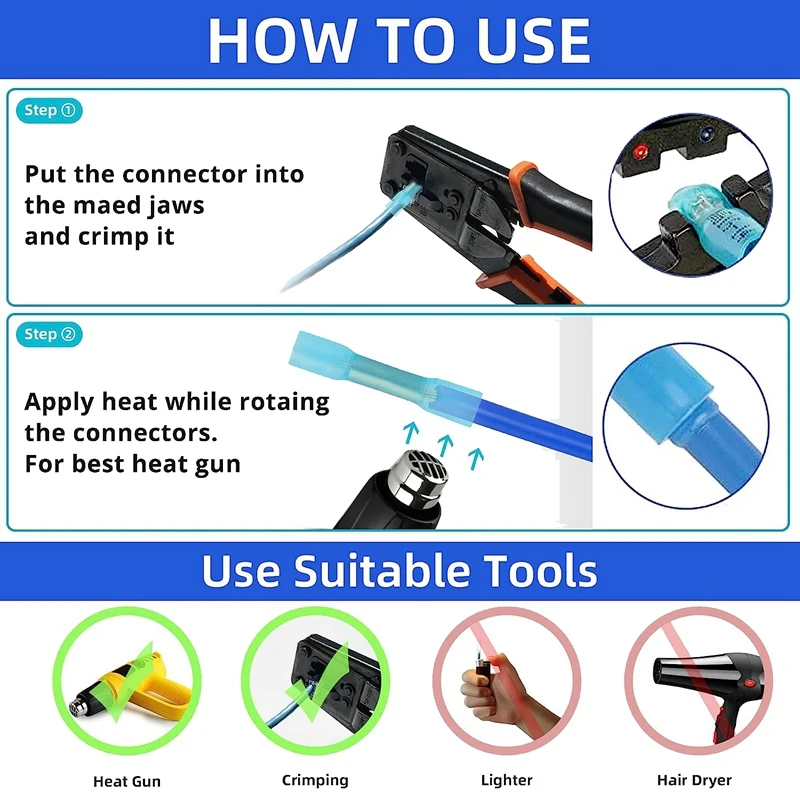 HOW TO USE

Step ①

Put the connector into the maed jaws and crimp it

Step ②

Apply heat while rotaing the connectors. For best heat gun

Use Suitable Tools

Heat Gun

Crimping

Lighter

Hair Dryer