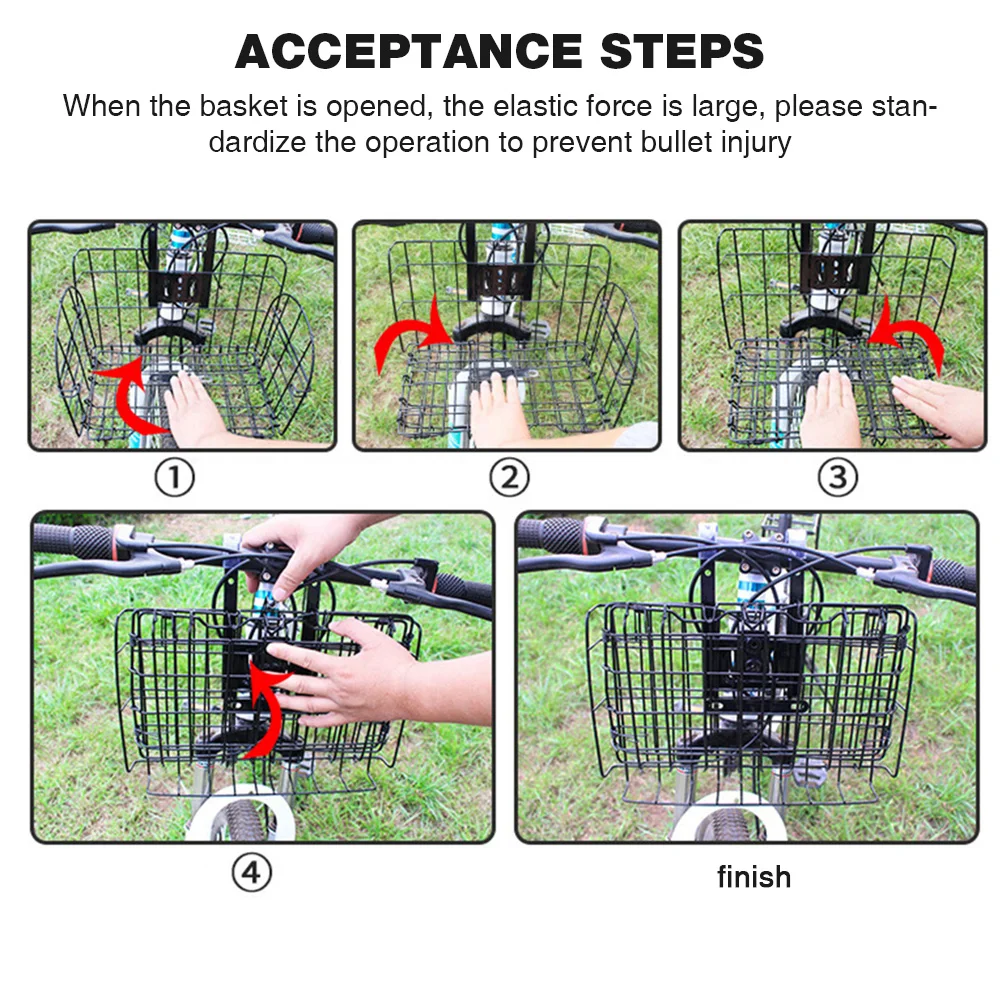 ACCEPTANCE STEPS

When the basket is opened, the elastic force is large, please standardize the operation to prevent bullet injury

①

②

③

④

finish