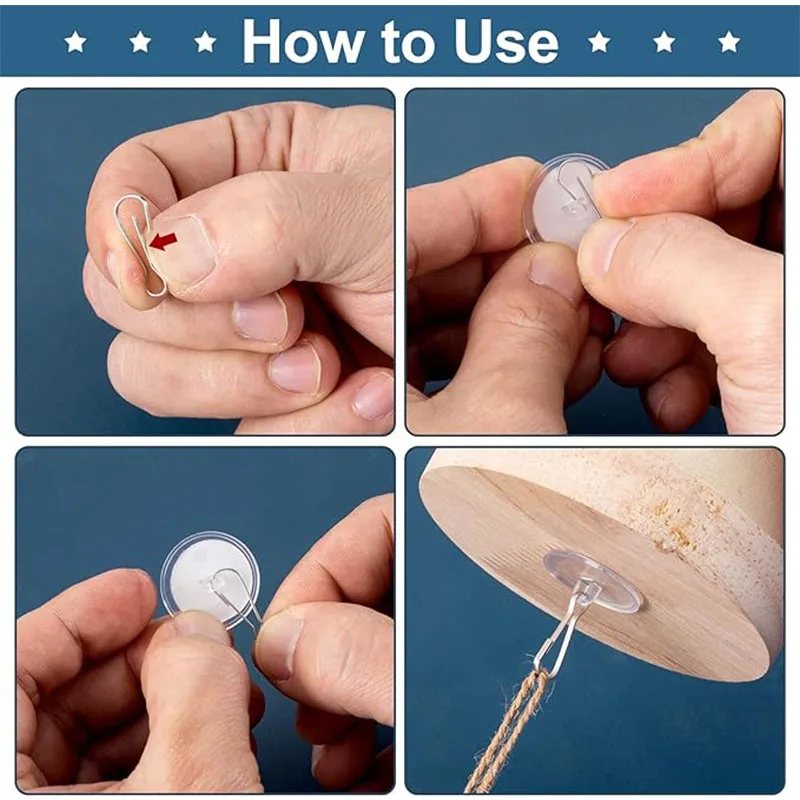 How to Use