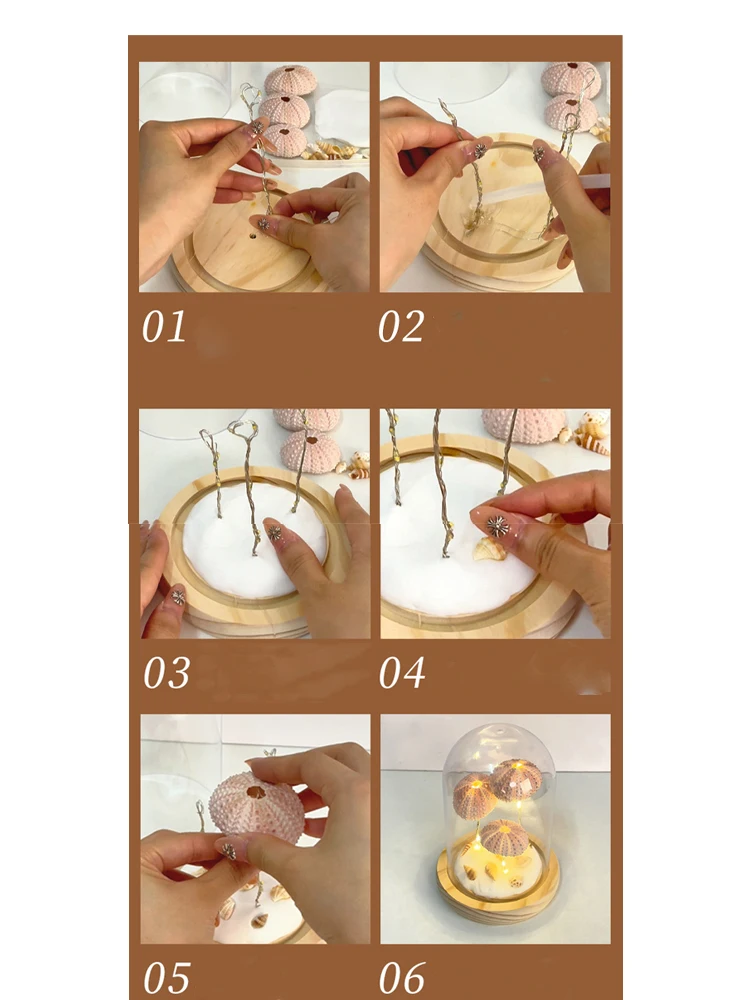 01
02
03
04
05
06