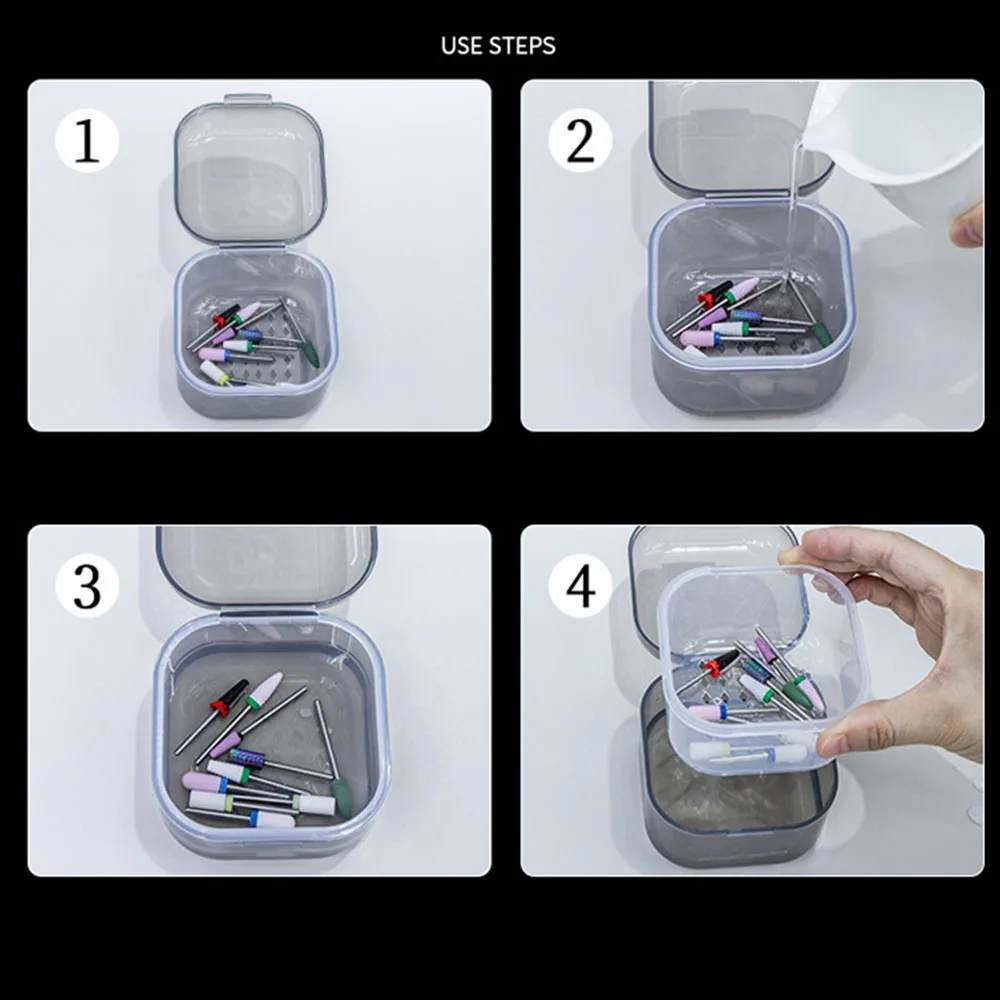 USE STEPS

1

2

3

4