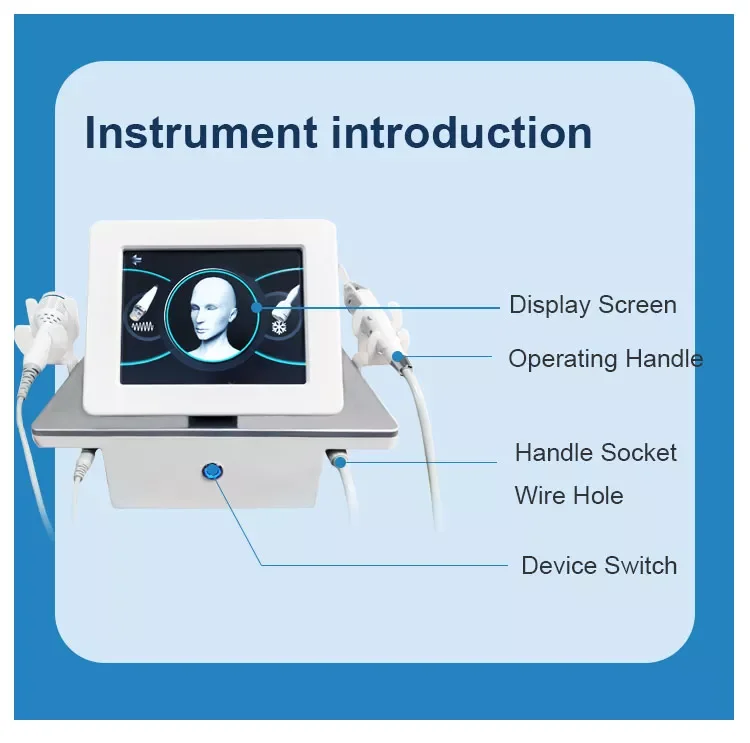 Instrument introduction

Display Screen

Operating Handle

Handle Socket

Wire Hole

Device Switch