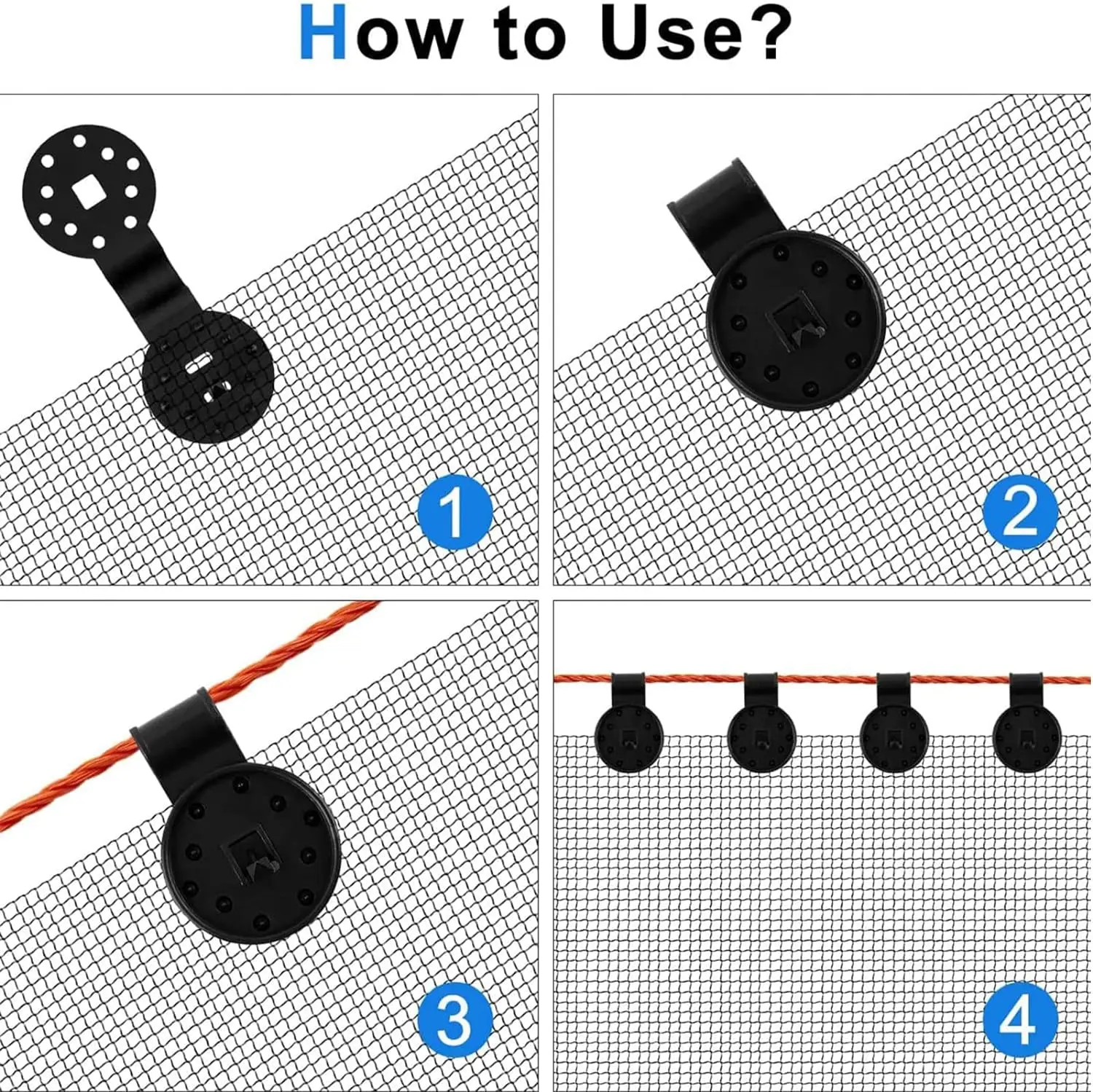 How to Use?

1

2

3

4