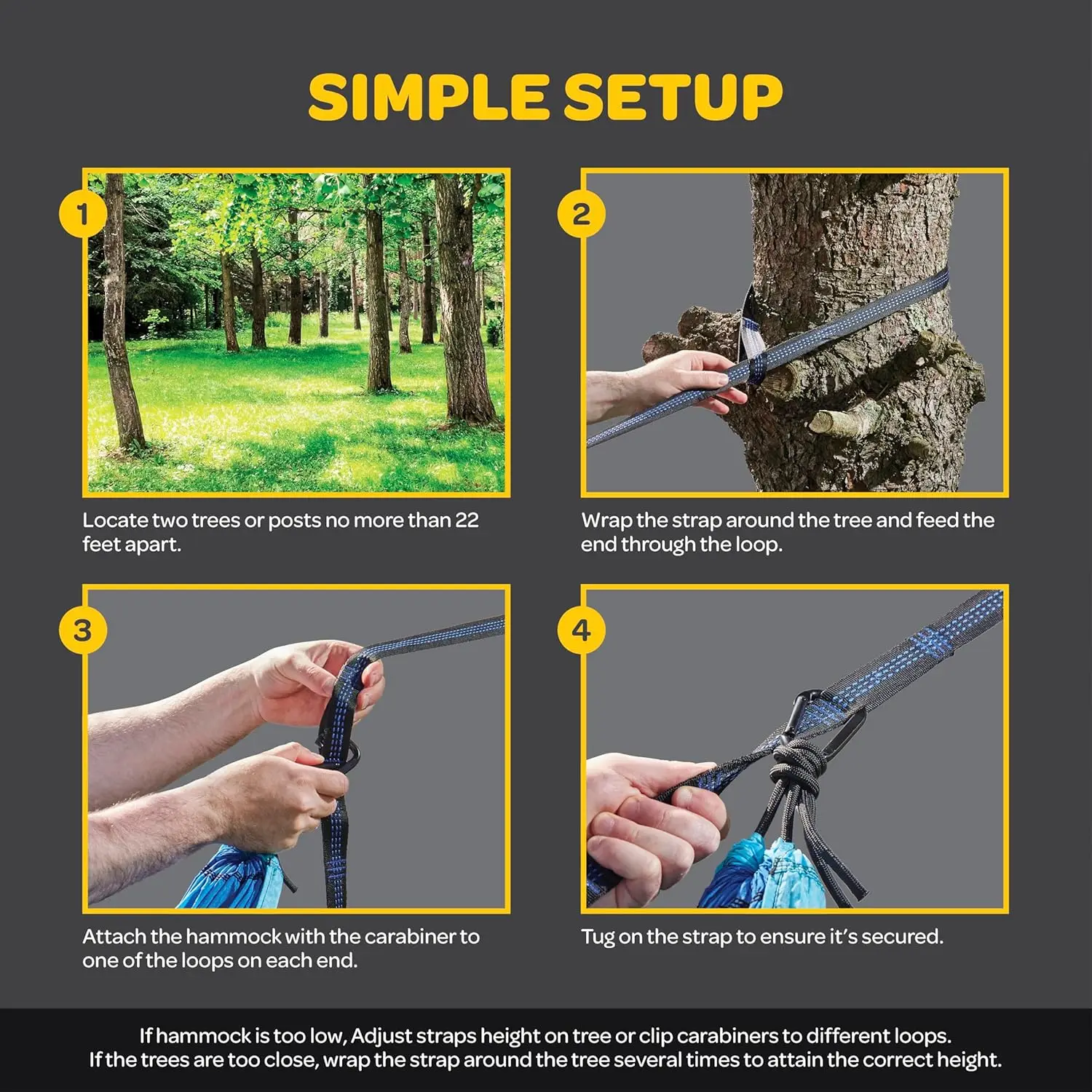 SIMPLE SETUP

1

Locate two trees or posts no more than 22 feet apart.

2

Wrap the strap around the tree and feed the end through the loop.

3

Attach the hammock with the carabiner to one of the loops on each end.

4

Tug on the strap to ensure it's secured.

If hammock is too low, Adjust straps height on tree or clip carabiners to different loops.
If the trees are too close, wrap the strap around the tree several times to attain the correct height.