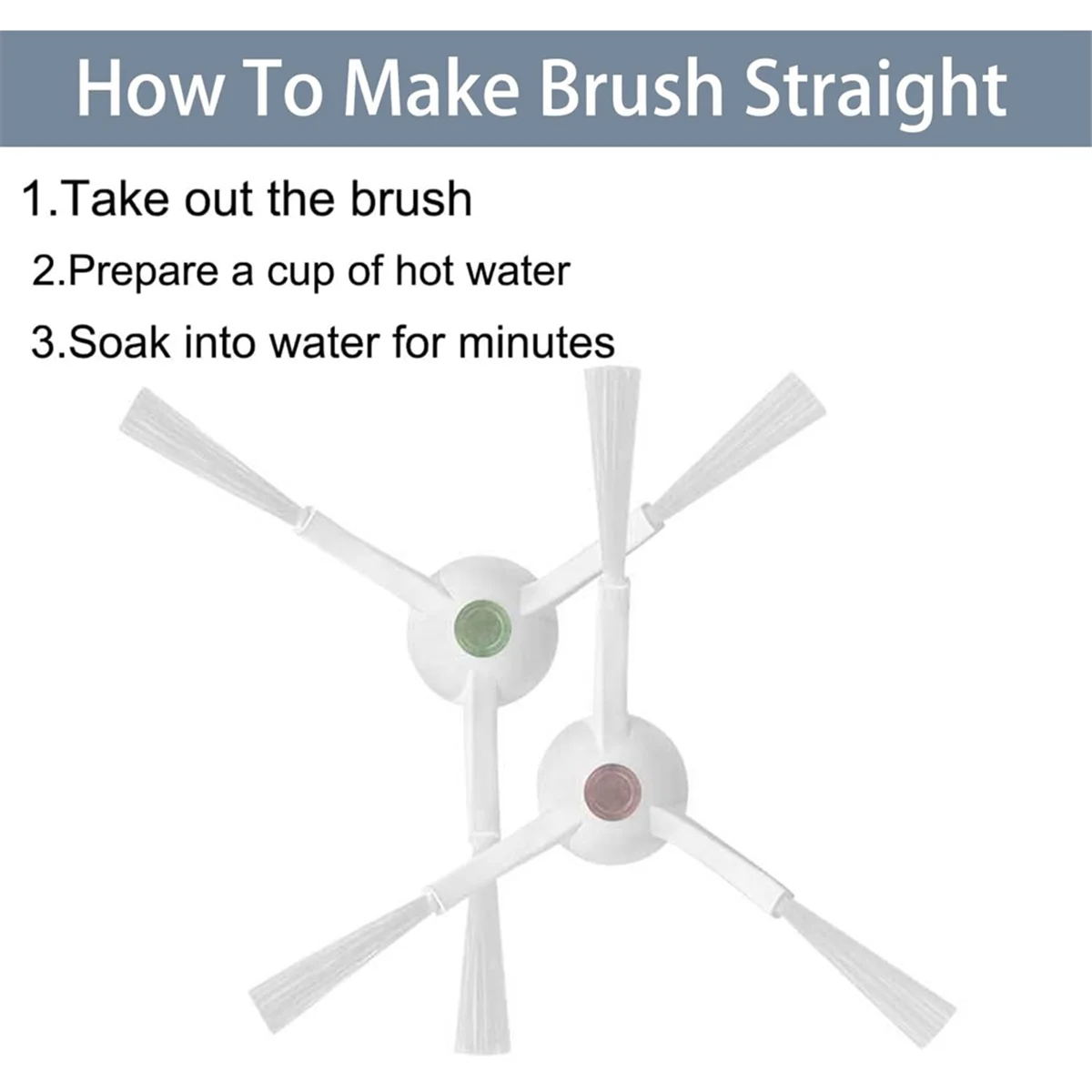 How To Make Brush Straight

1.Take out the brush

2.Prepare a cup of hot water

3.Soak into water for minutes