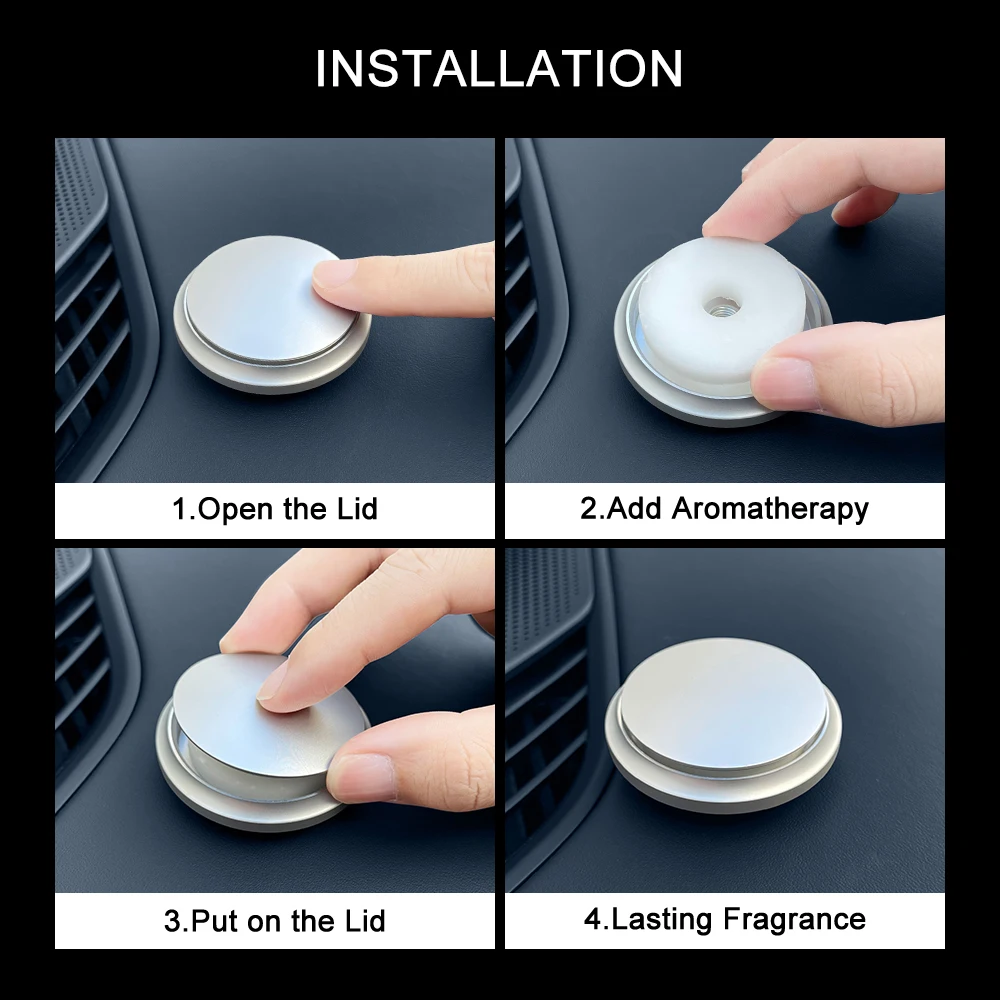 INSTALLATION

1.Open the Lid

2.Add Aromatherapy

3.Put on the Lid

4.Lasting Fragrance