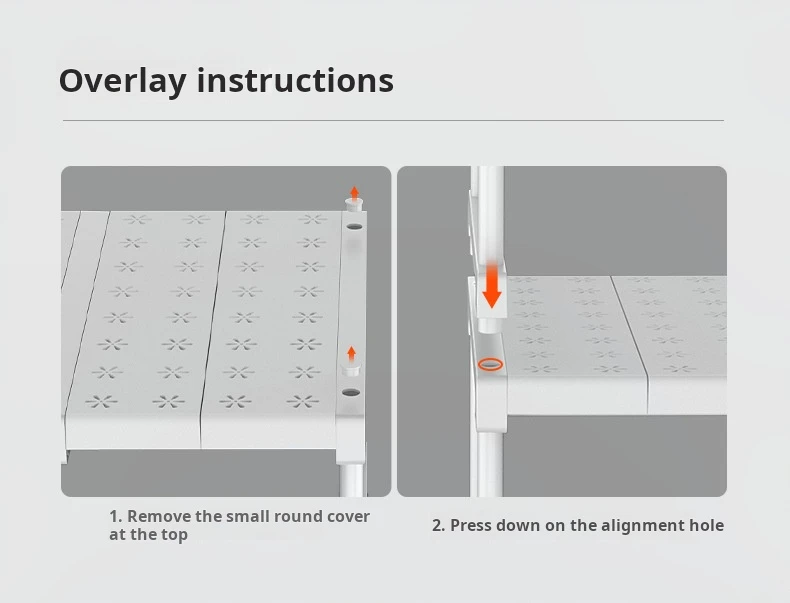 Overlay instructions

1. Remove the small round cover at the top

2. Press down on the alignment hole