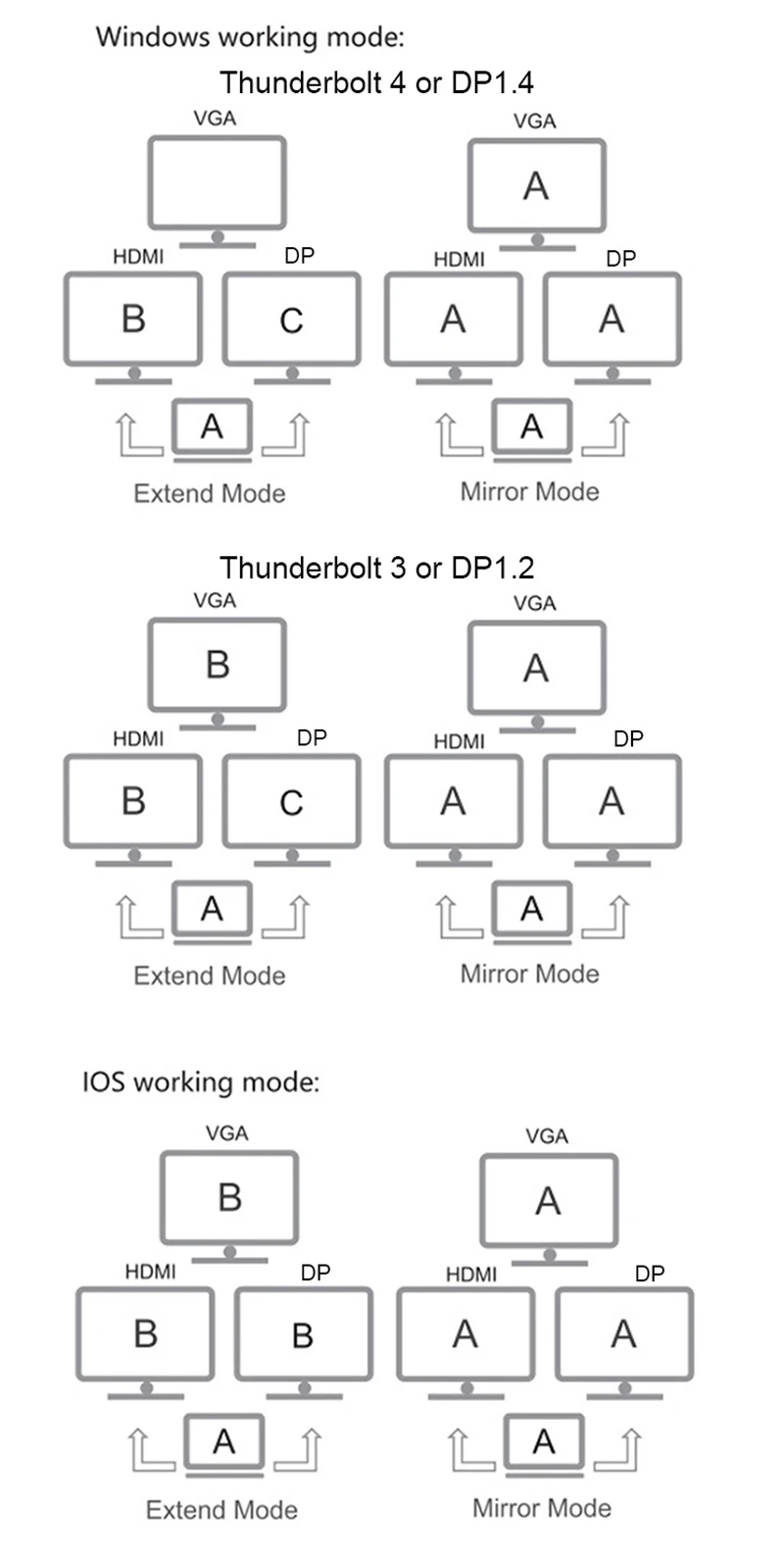 Windows working mode:

Thunderbolt 4 or DP1.4

VGA

HDMI

DP

B

C

A

Extend Mode

VGA

A

HDMI

DP

A

A

A

Mirror Mode

Thunderbolt 3 or DP1.2

VGA

B

HDMI

DP

B

C

A

Extend Mode

VGA

A

HDMI

DP

A

A

A

Mirror Mode

IOS working mode:

VGA

B

HDMI

DP

B

B

A

Extend Mode

VGA

A

HDMI

DP

A

A

A

Mirror Mode