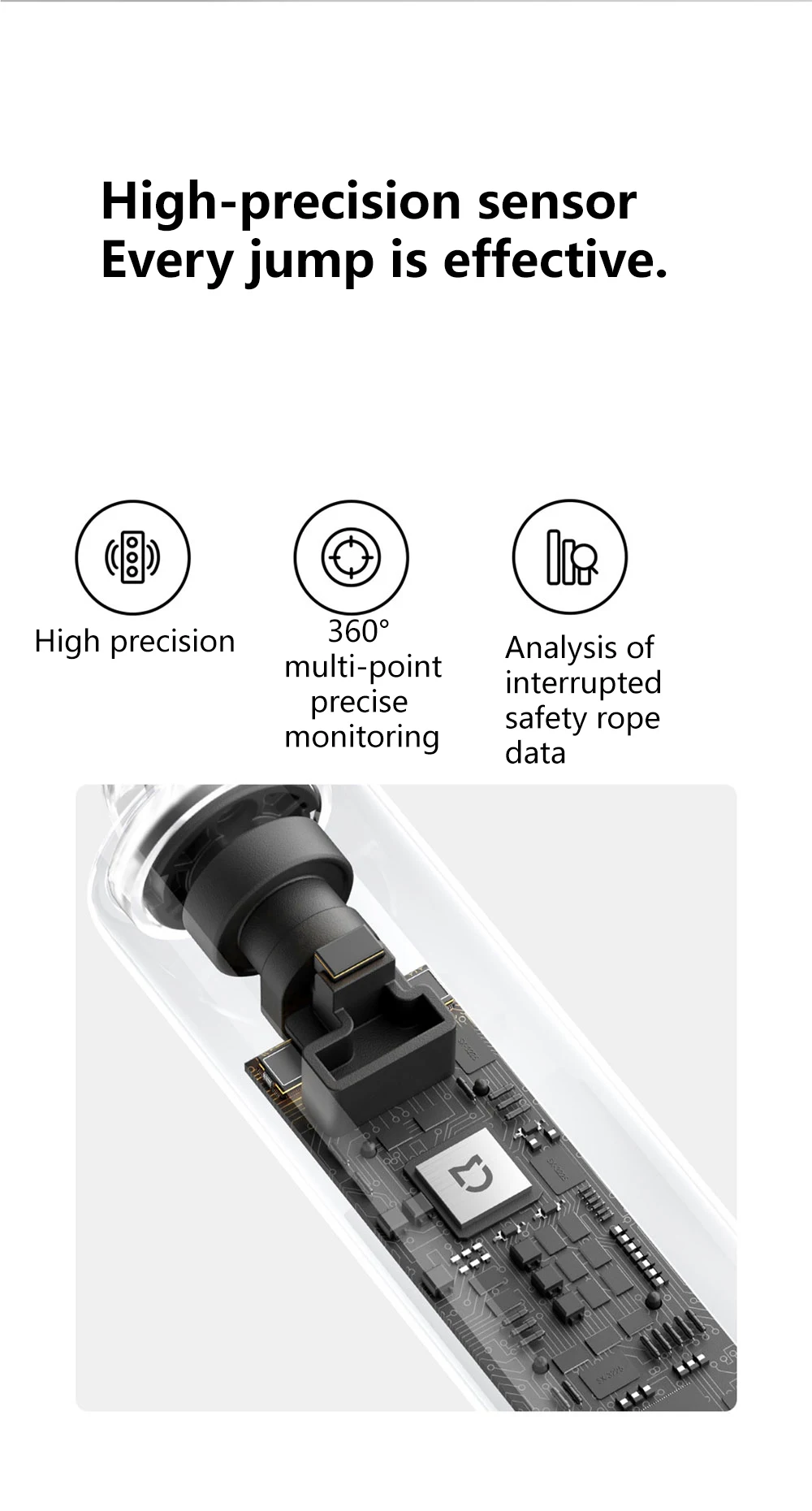 High-precision sensor
Every jump is effective.

High precision

360°
multi-point
precise
monitoring

Analysis of
interrupted
safety rope
data