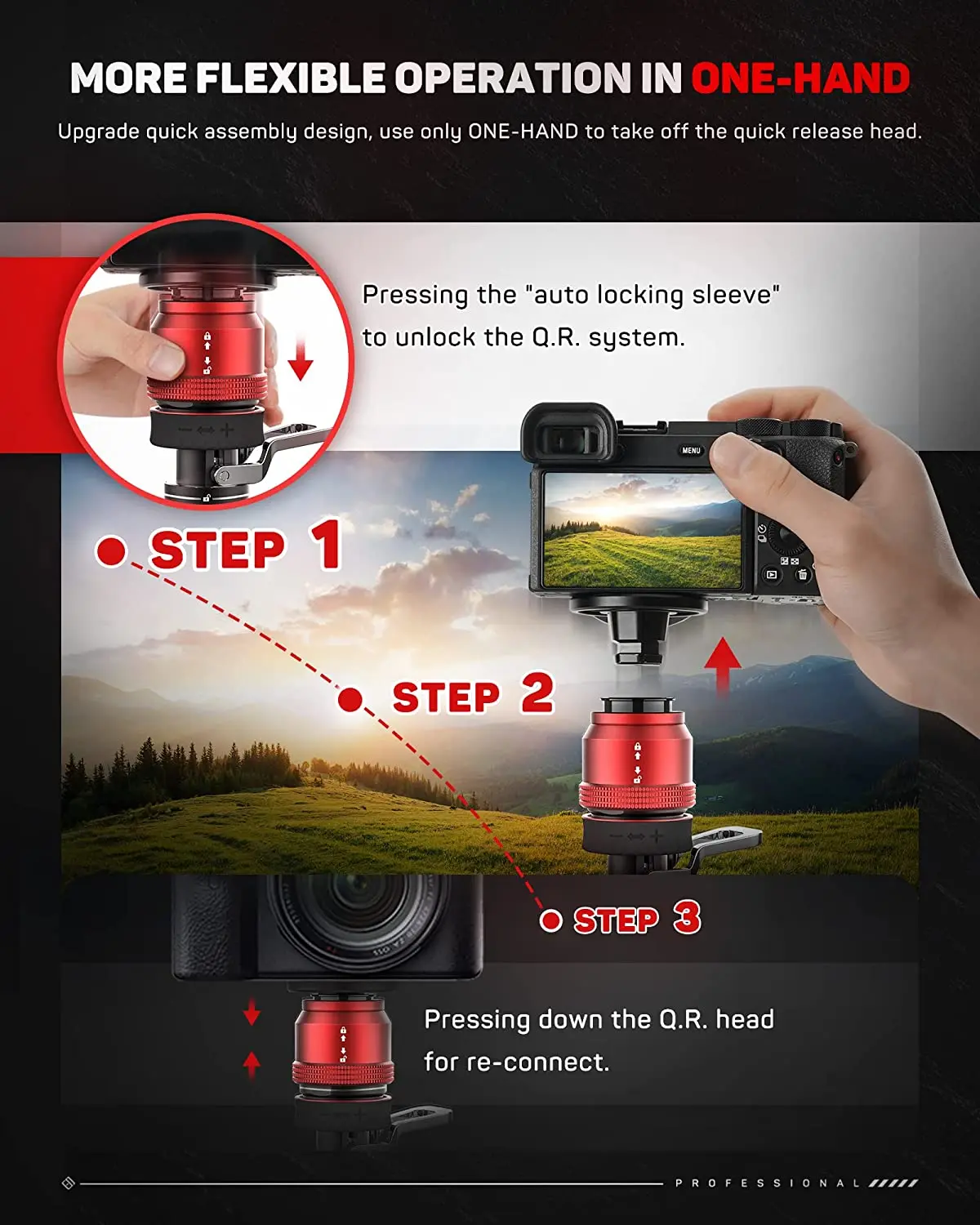 MORE FLEXIBLE OPERATION IN ONE-HAND

Upgrade quick assembly design, use only ONE-HAND to take off the quick release head.

Pressing the "auto locking sleeve" to unlock the Q.R. system.

MENU

STEP 1

STEP 2

STEP 3

Pressing down the Q.R. head for re-connect.

PROFESSIONAL