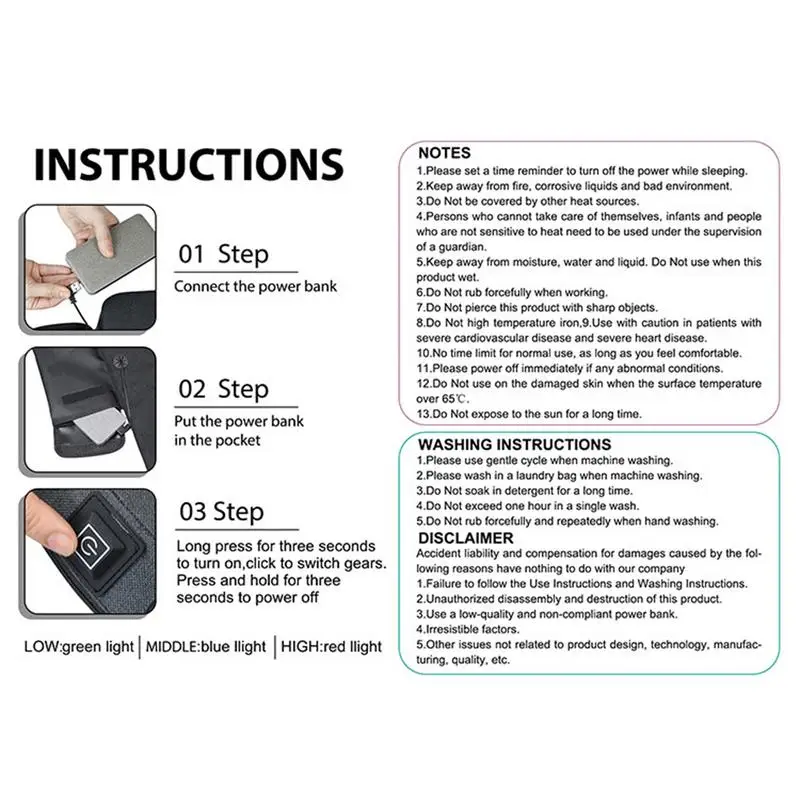 INSTRUCTIONS

01 Step
Connect the power bank

02 Step
Put the power bank in the pocket

03 Step
Long press for three seconds to turn on,click to switch gears. Press and hold for three seconds to power off

LOW:green light | MIDDLE:blue llight | HIGH:red llight

NOTES
1.Please set a time reminder to turn off the power while sleeping.
2.Keep away from fire, corrosive liquids and bad environment.
3.Do Not be covered by other heat sources.
4.Persons who cannot take care of themselves, infants and people who are not sensitive to heat need to be used under the supervision of a guardian.
5.Keep away from moisture, water and liquid. Do Not use when this product wet.
6.Do Not rub forcefully when working.
7.Do Not pierce this product with sharp objects.
8.Do Not high temperature iron,9.Use with caution in patients with severe cardiovascular disease and severe heart disease.
10.No time limit for normal use, as long as you feel comfortable.
11.Please power off immediately if any abnormal conditions.
12.Do Not use on the damaged skin when the surface temperature over 65℃.
13.Do Not expose to the sun for a long time.

WASHING INSTRUCTIONS
1.Please use gentle cycle when machine washing.
2.Please wash in a laundry bag when machine washing.
3.Do Not soak in detergent for a long time.
4.Do Not exceed one hour in a single wash.
5.Do Not rub forcefully and repeatedly when hand washing.
DISCLAIMER
Accident liability and compensation for damages caused by the following reasons have nothing to do with our company
1.Failure to follow the Use Instructions and Washing Instructions.
2.Unauthorized disassembly and destruction of this product.
3.Use a low-quality and non-compliant power bank.
4.Irresistible factors.
5.Other issues not related to product design, technology, manufacturing, quality, etc.