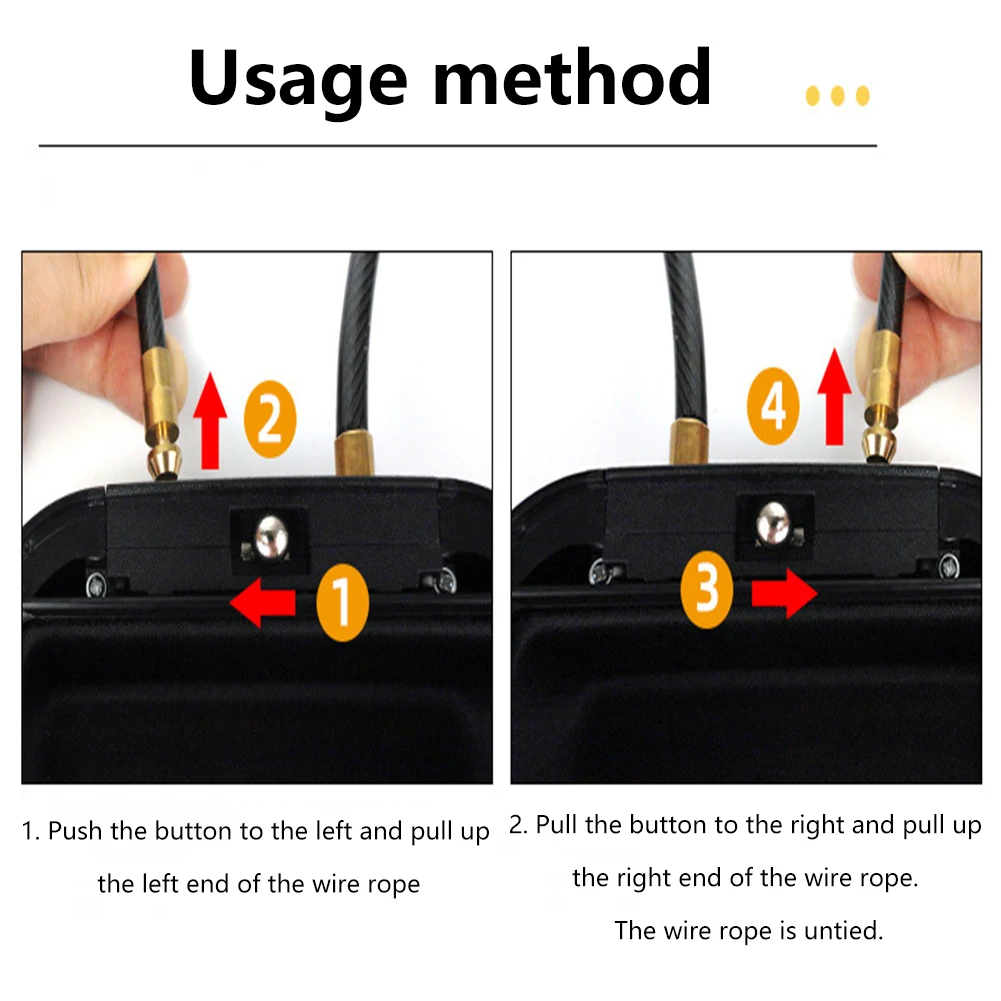 Usage method

2

1

4

3

1. Push the button to the left and pull up the left end of the wire rope

2. Pull the button to the right and pull up the right end of the wire rope. The wire rope is untied.