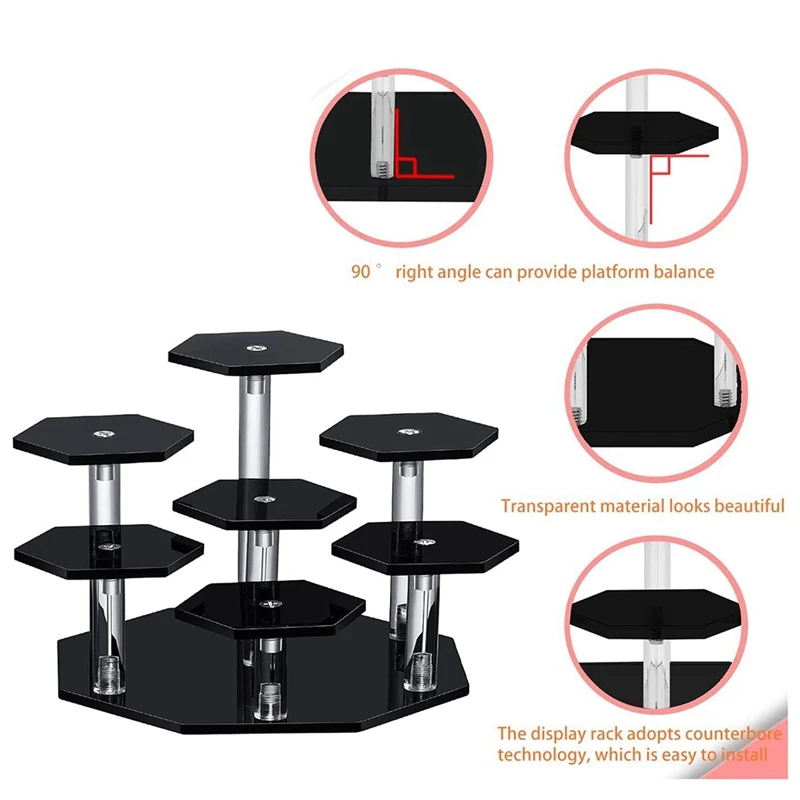 90 ° right angle can provide platform balance

Transparent material looks beautiful

The display rack adopts counterbore technology, which is easy to install