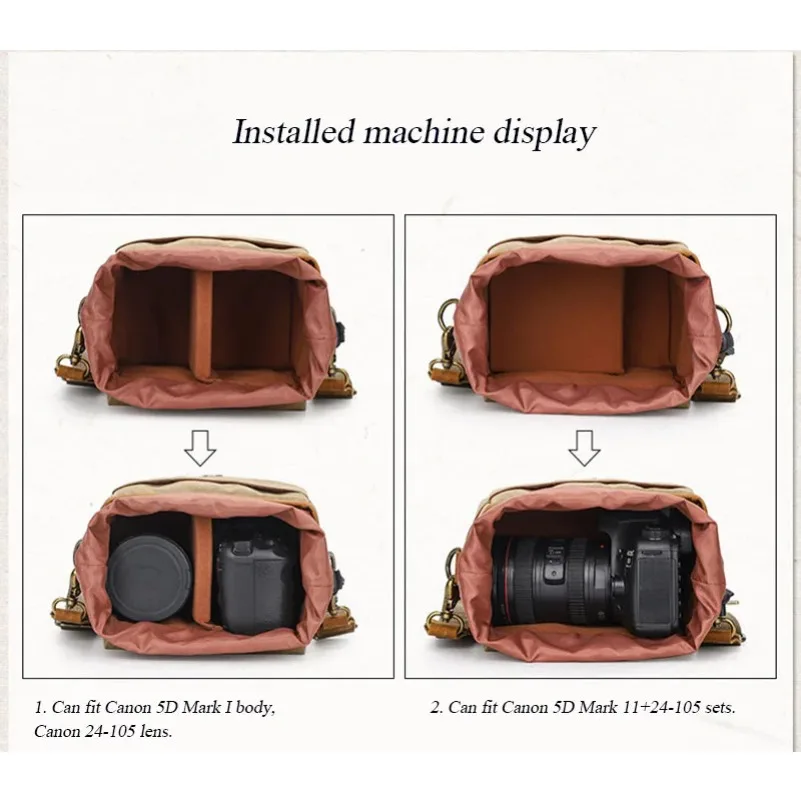 Installed machine display

1. Can fit Canon 5D Mark I body, Canon 24-105 lens.

2. Can fit Canon 5D Mark 11+24-105 sets.